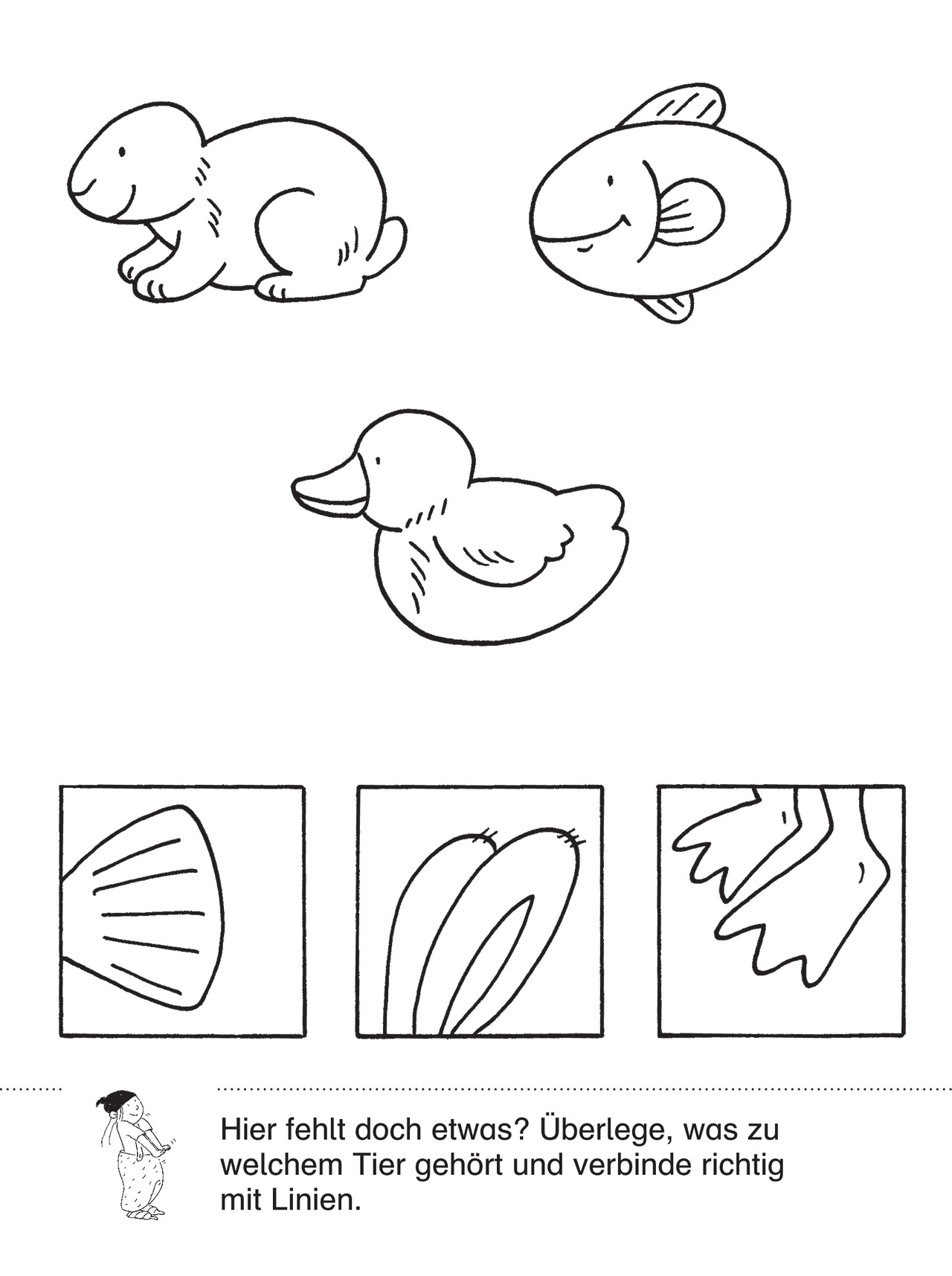 Hier fehlt doch etwas? Überlege, was zu welchem Tier gehört und verbinde richtig mit Linien.