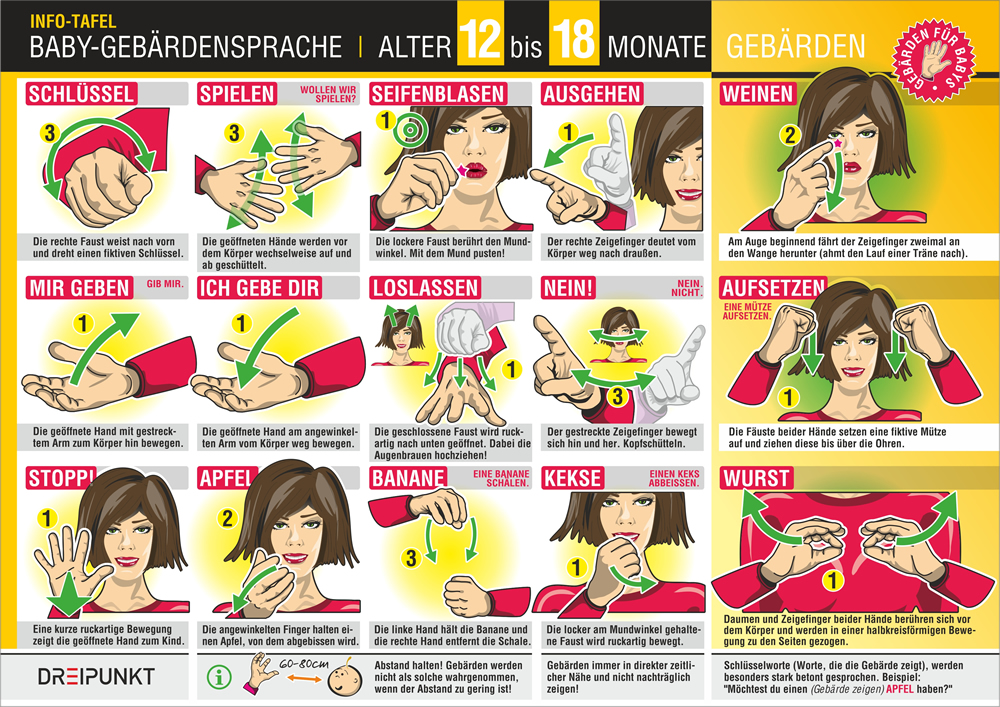 INFO-TAFEL
BABY-GEBÄRDENSPRACHE | ALTER 12 bis 18 MONATE GEBÄRDEN

GEBÄRDEN FÜR BABYS

SCHLÜSSEL
3
Die rechte Faust weist nach vorn und dreht einen fiktiven Schlüssel.

SPIELEN
WOLLEN WIR SPIELEN?
3
Die geöffneten Hände werden vor dem Körper wechselweise auf und ab geschüttelt.

SEIFENBLASEN
1
Die lockere Faust berührt den Mundwinkel. Mit dem Mund pusten!

AUSGEHEN
1
Der rechte Zeigefinger deutet vom Körper weg nach draußen.

WEINEN
2
Am Auge beginnend fährt der Zeigefinger zweimal an den Wange herunter (ahmt den Lauf einer Träne nach).

MIR GEBEN
GIB MIR.
1
Die geöffnete Hand mit gestrecktem Arm zum Körper hin bewegen.

ICH GEBE DIR
1
Die geöffnete Hand am angewinkelten Arm vom Körper weg bewegen.

LOSLASSEN
1
Die geschlossene Faust wird ruckartig nach unten geöffnet. Dabei die Augenbrauen hochziehen!

NEIN!
NEIN. NICHT.
3
Der gestreckte Zeigefinger bewegt sich hin und her. Kopfschütteln.

AUFSETZEN
EINE MÜTZE AUFSETZEN.
1
Die Fäuste beider Hände setzen eine fiktive Mütze auf und ziehen diese bis über die Ohren.

STOPP!
1
Eine kurze ruckartige Bewegung zeigt die geöffnete Hand zum Kind.

APFEL
2
Die angewinkelten Finger halten einen Apfel, von dem abgebissen wird.

BANANE
EINE BANANE SCHÄLEN.
3
Die linke Hand hält die Banane und die rechte Hand entfernt die Schale.

KEKSE
EINEN KEKS ABBEISSEN.
1
Die locker am Mundwinkel gehaltene Faust wird ruckartig bewegt.

WURST
1
Daumen und Zeigefinger beider Hände berühren sich vor dem Körper und werden in einer halbkreisförmigen Bewegung zu den Seiten gezogen.

DREIPUNKT

i
60-80cm
Abstand halten! Gebärden werden nicht als solche wahrgenommen, wenn der Abstand zu gering ist!

Gebärden immer in direkter zeitlicher Nähe und nicht nachträglich zeigen!

Schlüsselworte (Worte, die die Gebärde zeigt), werden besonders stark betont gesprochen. Beispiel: "Möchtest du einen (Gebärde zeigen) APFEL haben?"