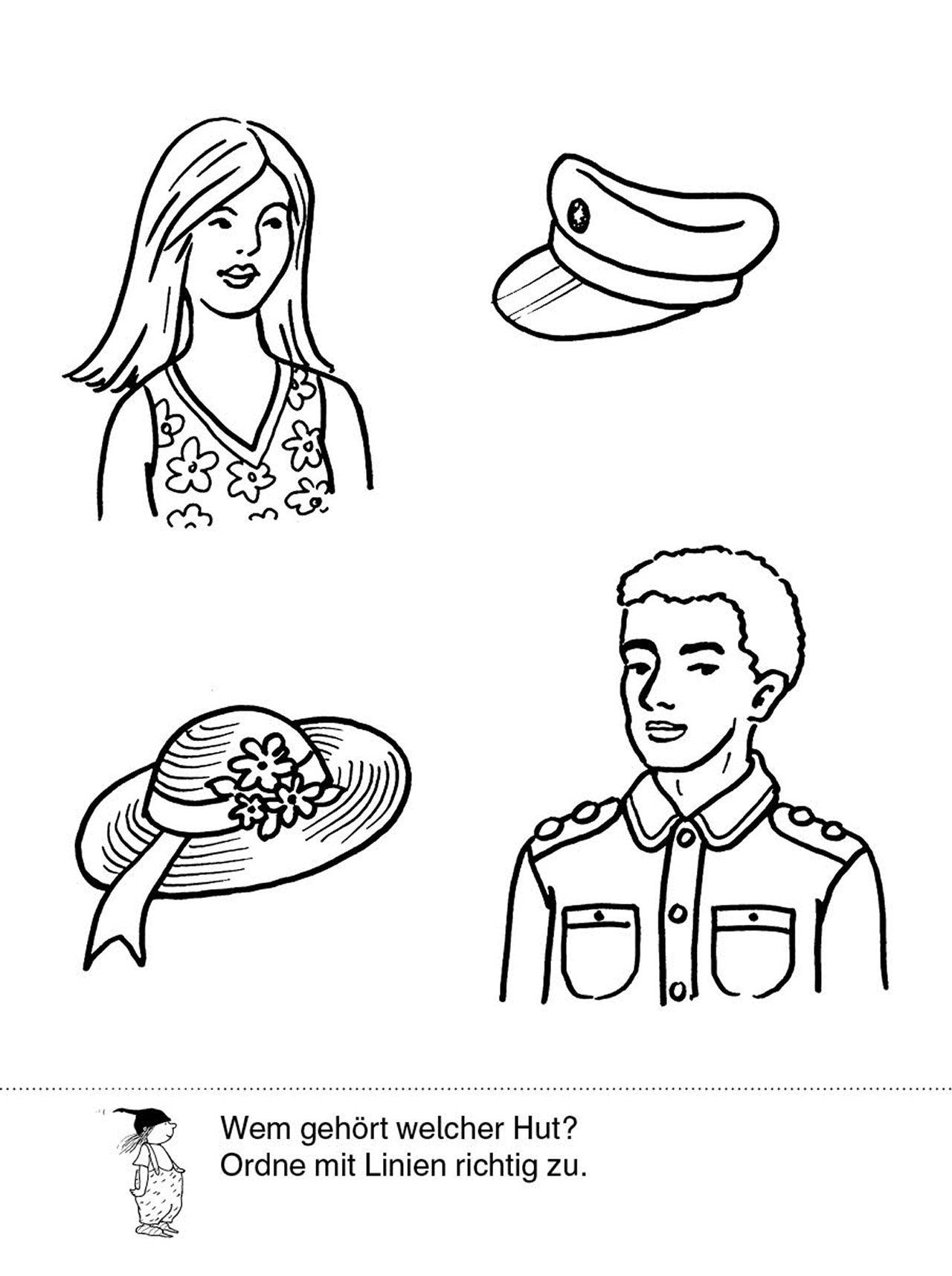 Wem gehört welcher Hut?
Ordne mit Linien richtig zu.