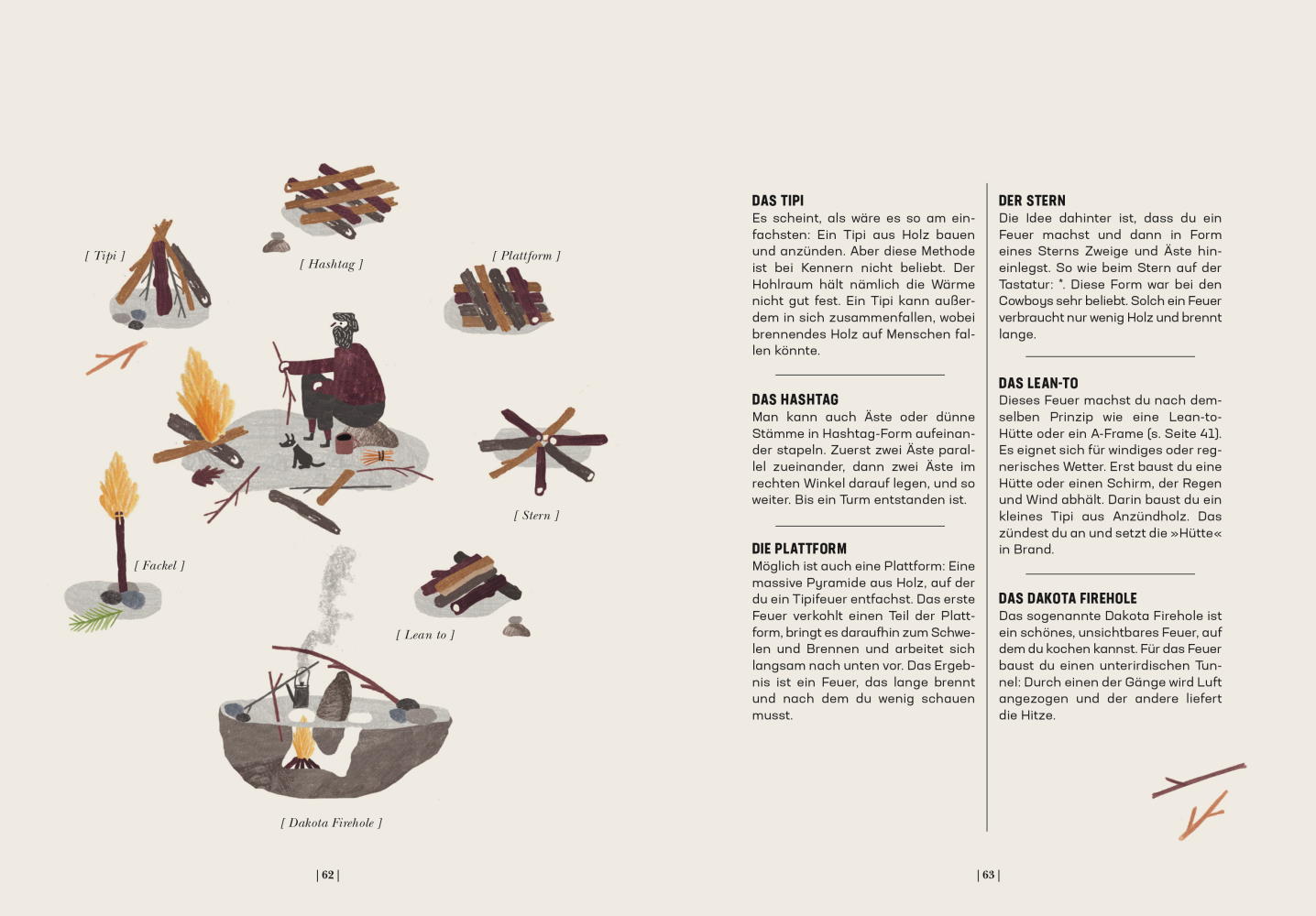 [ Tipi ]

[ Hashtag ]

[ Plattform ]

[ Stern ]

[ Fackel ]

[ Lean to ]

[ Dakota Firehole ]

| 62 |

DAS TIPI
Es scheint, als wäre es so am einfachsten: Ein Tipi aus Holz bauen und anzünden. Aber diese Methode ist bei Kennern nicht beliebt. Der Hohlraum hält nämlich die Wärme nicht gut fest. Ein Tipi kann außerdem in sich zusammenfallen, wobei brennendes Holz auf Menschen fallen könnte.

DAS HASHTAG
Man kann auch Äste oder dünne Stämme in Hashtag-Form aufeinander stapeln. Zuerst zwei Äste parallel zueinander, dann zwei Äste im rechten Winkel darauf legen, und so weiter. Bis ein Turm entstanden ist.

DIE PLATTFORM
Möglich ist auch eine Plattform: Eine massive Pyramide aus Holz, auf der du ein Tipifeuer entfachst. Das erste Feuer verkohlt einen Teil der Plattform, bringt es daraufhin zum Schwelen und Brennen und arbeitet sich langsam nach unten vor. Das Ergebnis ist ein Feuer, das lange brennt und nach dem du wenig schauen musst.

DER STERN
Die Idee dahinter ist, dass du ein Feuer machst und dann in Form eines Sterns Zweige und Äste hineinlegst. So wie beim Stern auf der Tastatur: *. Diese Form war bei den Cowboys sehr beliebt. Solch ein Feuer verbraucht nur wenig Holz und brennt lange.

DAS LEAN-TO
Dieses Feuer machst du nach demselben Prinzip wie eine Lean-to-Hütte oder ein A-Frame (s. Seite 41). Es eignet sich für windiges oder regnerisches Wetter. Erst baust du eine Hütte oder einen Schirm, der Regen und Wind abhält. Darin baust du ein kleines Tipi aus Anzündholz. Das zündest du an und setzt die »Hütte« in Brand.

DAS DAKOTA FIREHOLE
Das sogenannte Dakota Firehole ist ein schönes, unsichtbares Feuer, auf dem du kochen kannst. Für das Feuer baust du einen unterirdischen Tunnel: Durch einen der Gänge wird Luft angezogen und der andere liefert die Hitze.

| 63 |