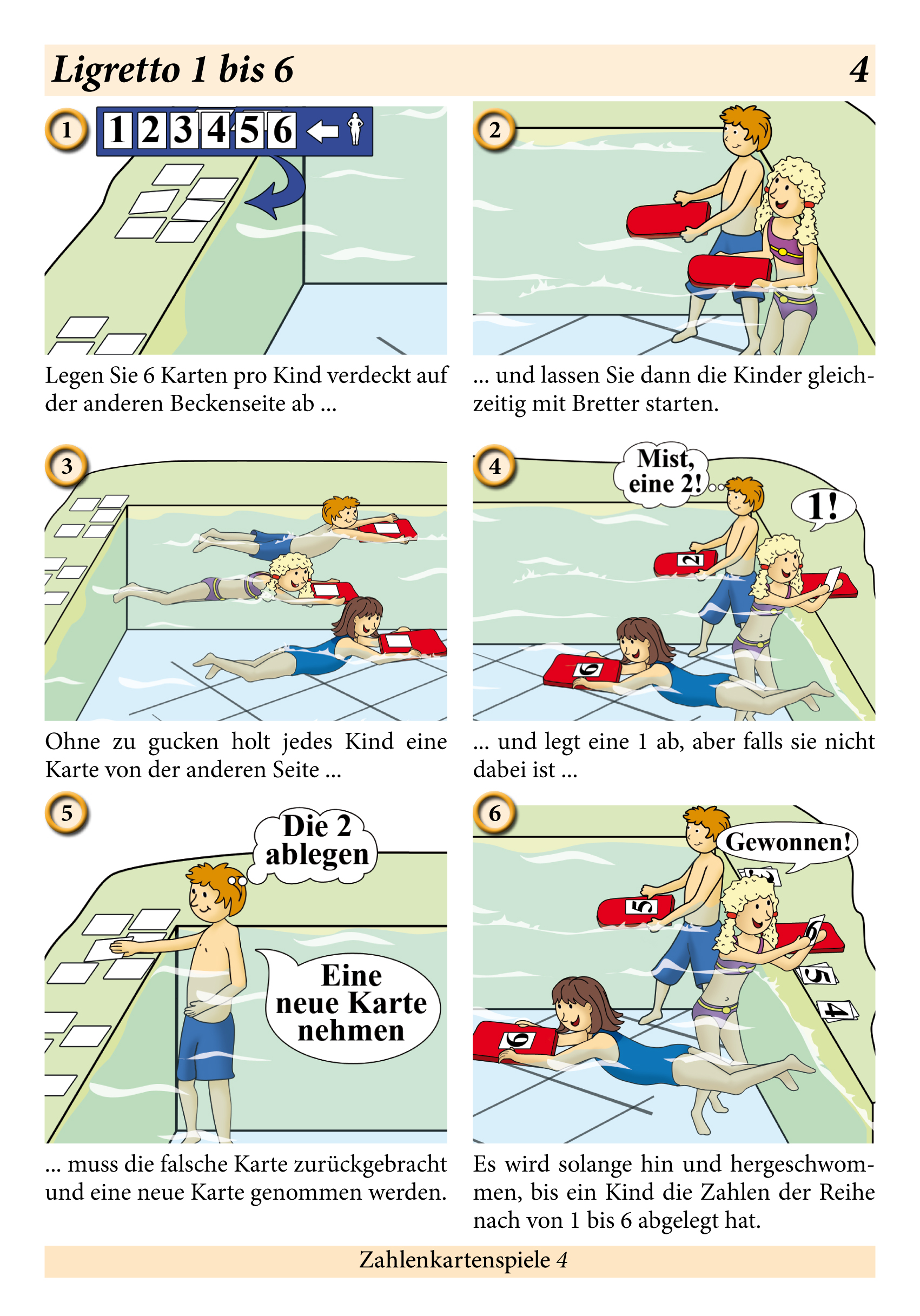 Ligretto 1 bis 6 4

1 1 2 3 4 5 6

Legen Sie 6 Karten pro Kind verdeckt auf der anderen Beckenseite ab ...

2

... und lassen Sie dann die Kinder gleichzeitig mit Bretter starten.

3

Ohne zu gucken holt jedes Kind eine Karte von der anderen Seite ...

4 Mist, eine 2! 1!

2

6

... und legt eine 1 ab, aber falls sie nicht dabei ist ...

5 Die 2 ablegen

Eine neue Karte nehmen

... muss die falsche Karte zurückgebracht und eine neue Karte genommen werden.

6 Gewonnen!

5

6

5

4

6

Es wird solange hin und hergeschwommen, bis ein Kind die Zahlen der Reihe nach von 1 bis 6 abgelegt hat.

Zahlenkartenspiele 4