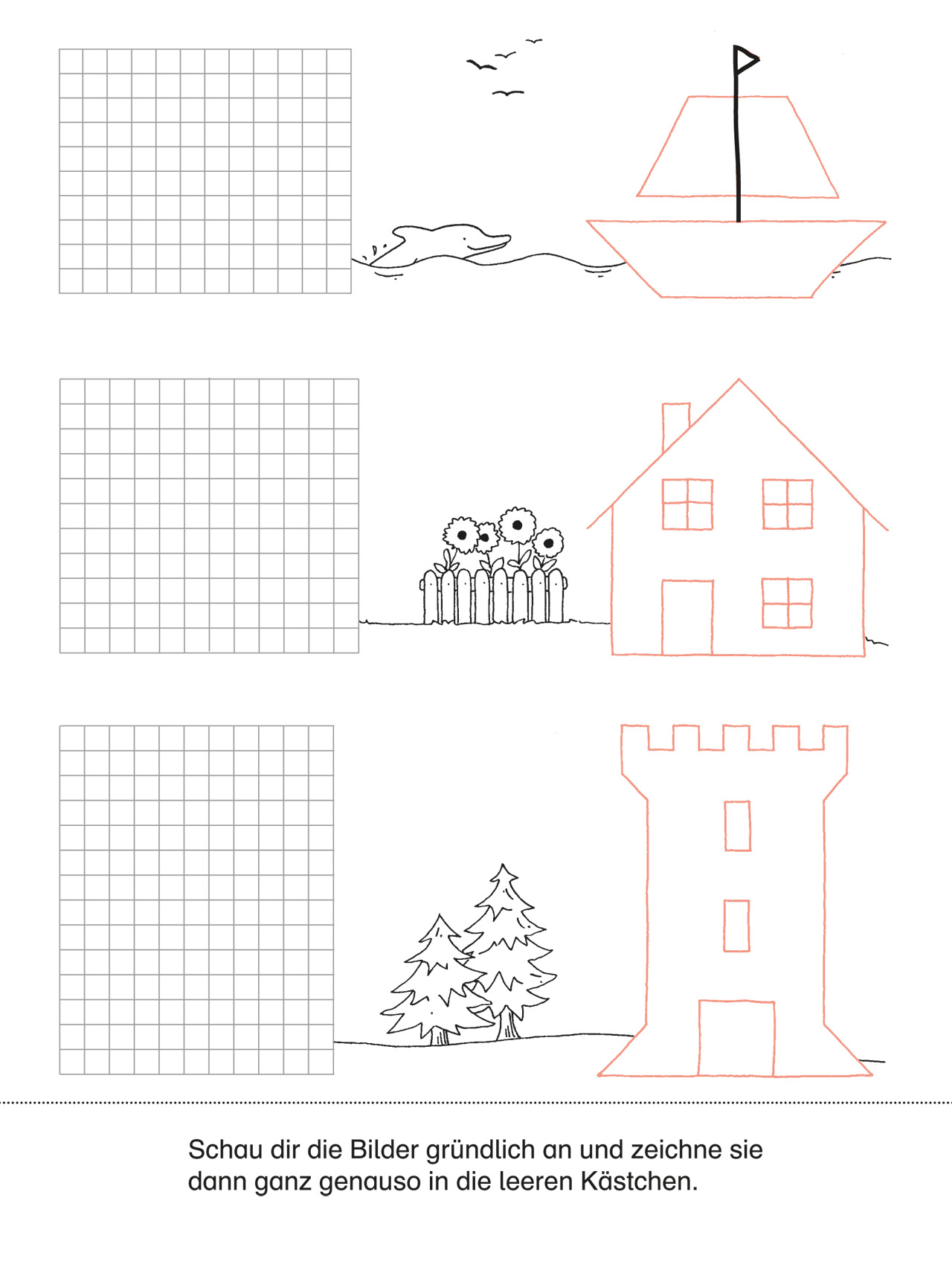 Schau dir die Bilder gründlich an und zeichne sie dann ganz genauso in die leeren Kästchen.