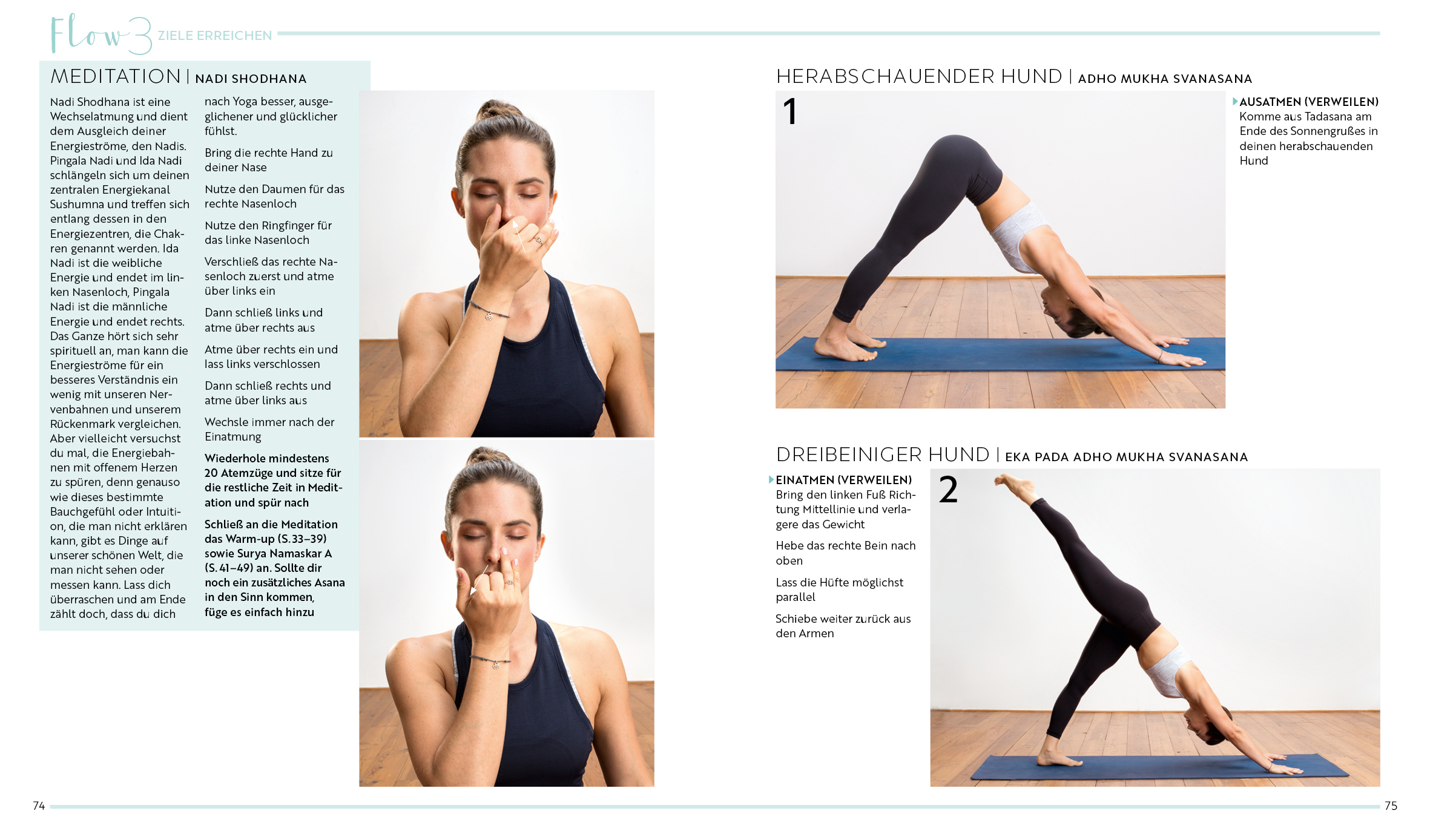 Flow 3 ZIELE ERREICHEN

MEDITATION | NADI SHODHANA

Nadi Shodhana ist eine Wechselatmung und dient dem Ausgleich deiner Energieströme, den Nadis. Pingala Nadi und Ida Nadi schlängeln sich um deinen zentralen Energiekanal Sushumna und treffen sich entlang dessen in den Energiezentren, die Chakren genannt werden. Ida Nadi ist die weibliche Energie und endet im linken Nasenloch, Pingala Nadi ist die männliche Energie und endet rechts. Das Ganze hört sich sehr spirituell an, man kann die Energieströme für ein besseres Verständnis ein wenig mit unseren Nervenbahnen und unserem Rückenmark vergleichen. Aber vielleicht versuchst du mal, die Energiebahnen mit offenem Herzen zu spüren, denn genauso wie dieses bestimmte Bauchgefühl oder Intuition, die man nicht erklären kann, gibt es Dinge auf unserer schönen Welt, die man nicht sehen oder messen kann. Lass dich überraschen und am Ende zählt doch, dass du dich nach Yoga besser, ausgeglichener und glücklicher fühlst.

Bring die rechte Hand zu deiner Nase

Nutze den Daumen für das rechte Nasenloch

Nutze den Ringfinger für das linke Nasenloch

Verschließ das rechte Nasenloch zuerst und atme über links ein

Dann schließ links und atme über rechts aus

Atme über rechts ein und lass links verschlossen

Dann schließ rechts und atme über links aus

Wechsle immer nach der Einatmung

Wiederhole mindestens 20 Atemzüge und sitze für die restliche Zeit in Meditation und spür nach

Schließ an die Meditation das Warm-up (S. 33–39) sowie Surya Namaskar A (S. 41–49) an. Sollte dir noch ein zusätzliches Asana in den Sinn kommen, füge es einfach hinzu

HERABSCHAUENDER HUND | ADHO MUKHA SVANASANA

1

AUSATMEN (VERWEILEN)
Komme aus Tadasana am Ende des Sonnengrußes in deinen herabschauenden Hund

DREIBEINIGER HUND | EKA PADA ADHO MUKHA SVANASANA

EINATMEN (VERWEILEN)
Bring den linken Fuß Richtung Mittellinie und verlagere das Gewicht

Hebe das rechte Bein nach oben

Lass die Hüfte möglichst parallel

Schiebe weiter zurück aus den Armen

2

74

75