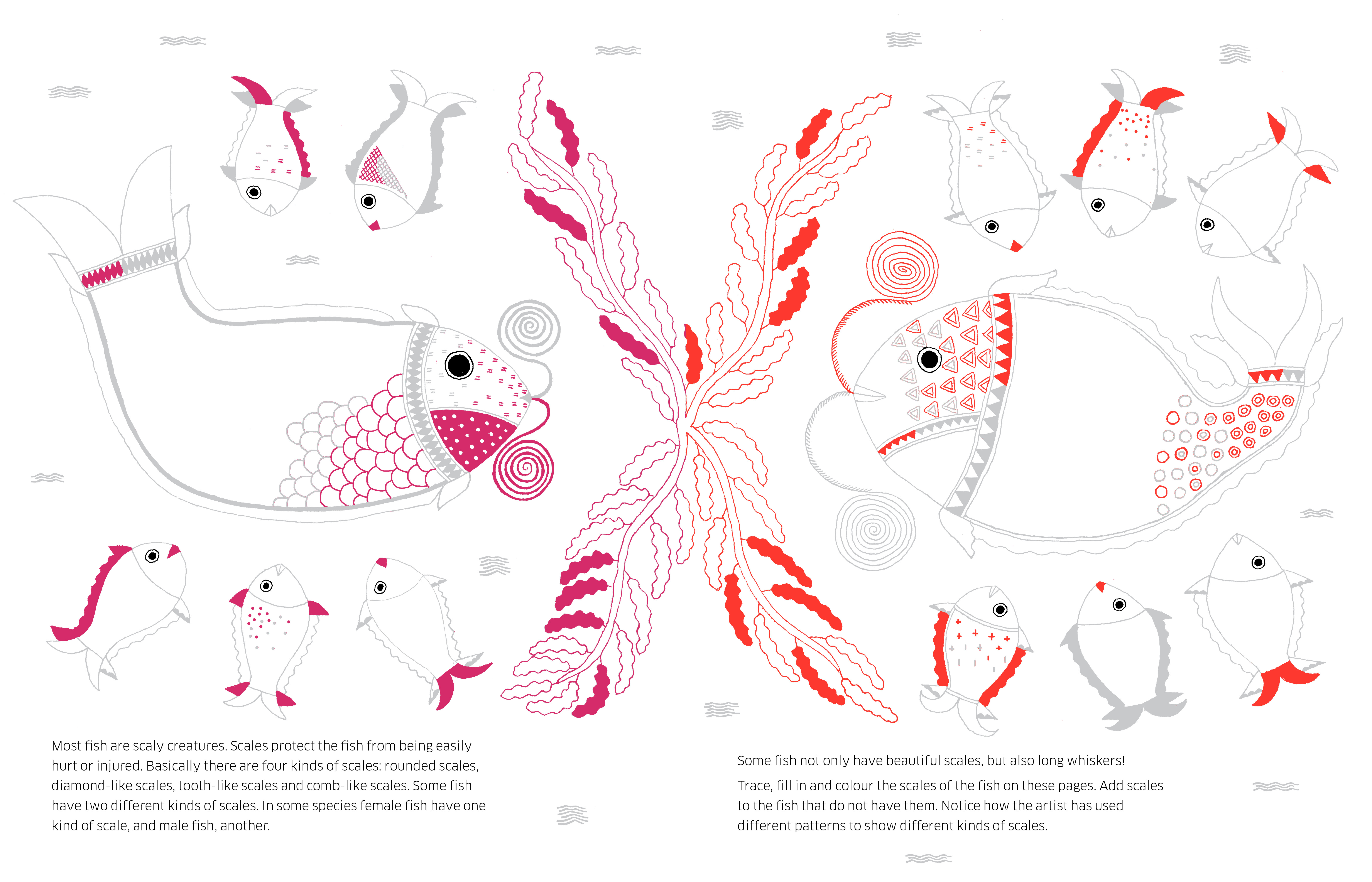 Most fish are scaly creatures. Scales protect the fish from being easily hurt or injured. Basically there are four kinds of scales: rounded scales, diamond-like scales, tooth-like scales and comb-like scales. Some fish have two different kinds of scales. In some species female fish have one kind of scale, and male fish, another.

Some fish not only have beautiful scales, but also long whiskers!

Trace, fill in and colour the scales of the fish on these pages. Add scales to the fish that do not have them. Notice how the artist has used different patterns to show different kinds of scales.