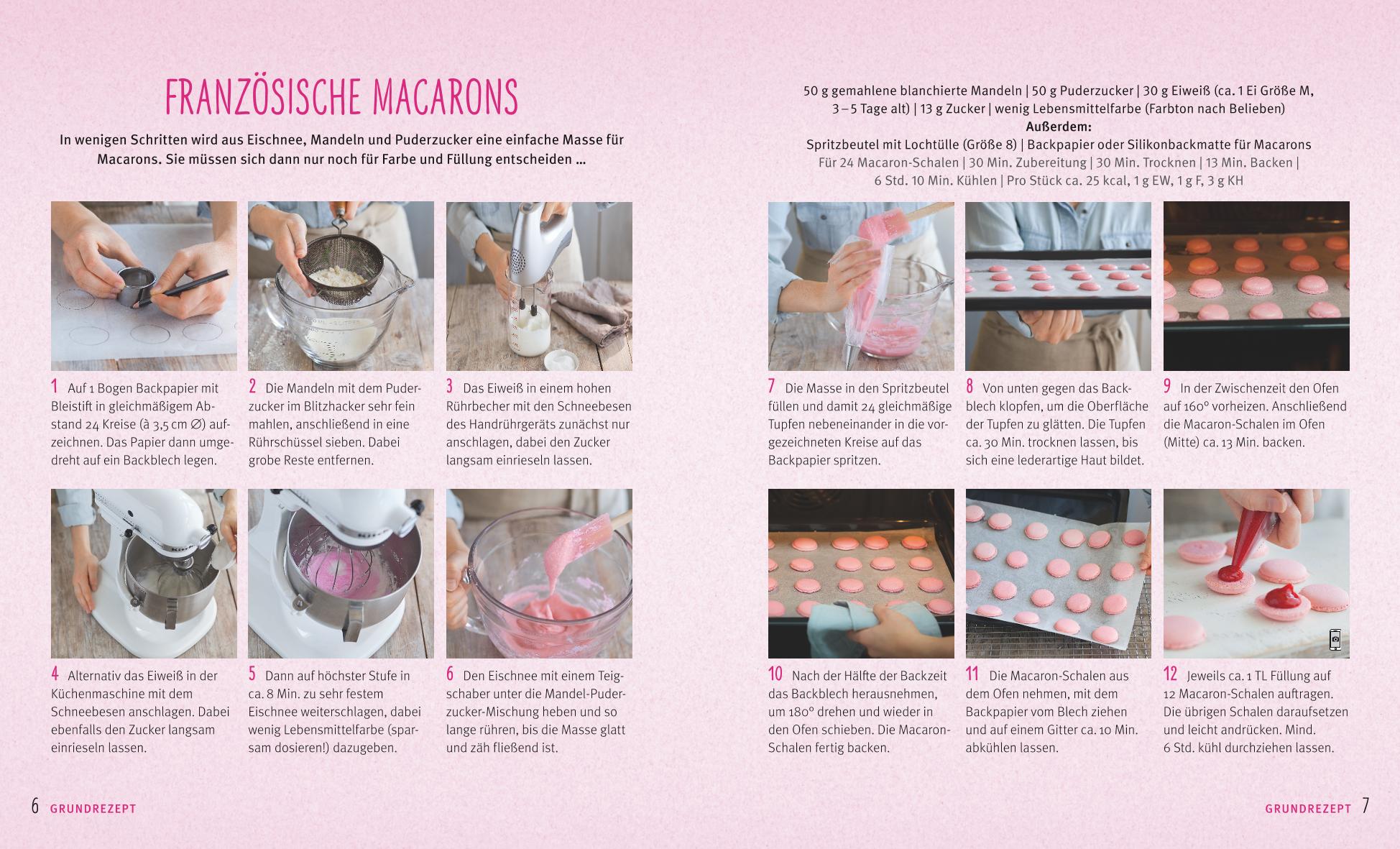 FRANZÖSISCHE MACARONS

In wenigen Schritten wird aus Eischnee, Mandeln und Puderzucker eine einfache Masse für Macarons. Sie müssen sich dann nur noch für Farbe und Füllung entscheiden …

1 Auf 1 Bogen Backpapier mit Bleistift in gleichmäßigem Abstand 24 Kreise (à 3,5 cm ∅) aufzeichnen. Das Papier dann umgedreht auf ein Backblech legen.

2 Die Mandeln mit dem Puderzucker im Blitzhacker sehr fein mahlen, anschließend in eine Rührschüssel sieben. Dabei grobe Reste entfernen.

3 Das Eiweiß in einem hohen Rührbecher mit den Schneebesen des Handrührgeräts zunächst nur anschlagen, dabei den Zucker langsam einrieseln lassen.

4 Alternativ das Eiweiß in der Küchenmaschine mit dem Schneebesen anschlagen. Dabei ebenfalls den Zucker langsam einrieseln lassen.

5 Dann auf höchster Stufe in ca. 8 Min. zu sehr festem Eischnee weiterschlagen, dabei wenig Lebensmittelfarbe (sparsam dosieren!) dazugeben.

6 Den Eischnee mit einem Teigschaber unter die Mandel-Puderzucker-Mischung heben und so lange rühren, bis die Masse glatt und zäh fließend ist.

6 GRUNDREZEPT

50 g gemahlene blanchierte Mandeln | 50 g Puderzucker | 30 g Eiweiß (ca. 1 Ei Größe M, 3 – 5 Tage alt) | 13 g Zucker | wenig Lebensmittelfarbe (Farbton nach Belieben)
Außerdem:
Spritzbeutel mit Lochtülle (Größe 8) | Backpapier oder Silikonbackmatte für Macarons
Für 24 Macaron-Schalen | 30 Min. Zubereitung | 30 Min. Trocknen | 13 Min. Backen | 6 Std. 10 Min. Kühlen | Pro Stück ca. 25 kcal, 1 g EW, 1 g F, 3 g KH

7 Die Masse in den Spritzbeutel füllen und damit 24 gleichmäßige Tupfen nebeneinander in die vorgezeichneten Kreise auf das Backpapier spritzen.

8 Von unten gegen das Backblech klopfen, um die Oberfläche der Tupfen zu glätten. Die Tupfen ca. 30 Min. trocknen lassen, bis sich eine lederartige Haut bildet.

9 In der Zwischenzeit den Ofen auf 160° vorheizen. Anschließend die Macaron-Schalen im Ofen (Mitte) ca. 13 Min. backen.

10 Nach der Hälfte der Backzeit das Backblech herausnehmen, um 180° drehen und wieder in den Ofen schieben. Die Macaron-Schalen fertig backen.

11 Die Macaron-Schalen aus dem Ofen nehmen, mit dem Backpapier vom Blech ziehen und auf einem Gitter ca. 10 Min. abkühlen lassen.

12 Jeweils ca. 1 TL Füllung auf 12 Macaron-Schalen auftragen. Die übrigen Schalen daraufsetzen und leicht andrücken. Mind. 6 Std. kühl durchziehen lassen.

GRUNDREZEPT 7