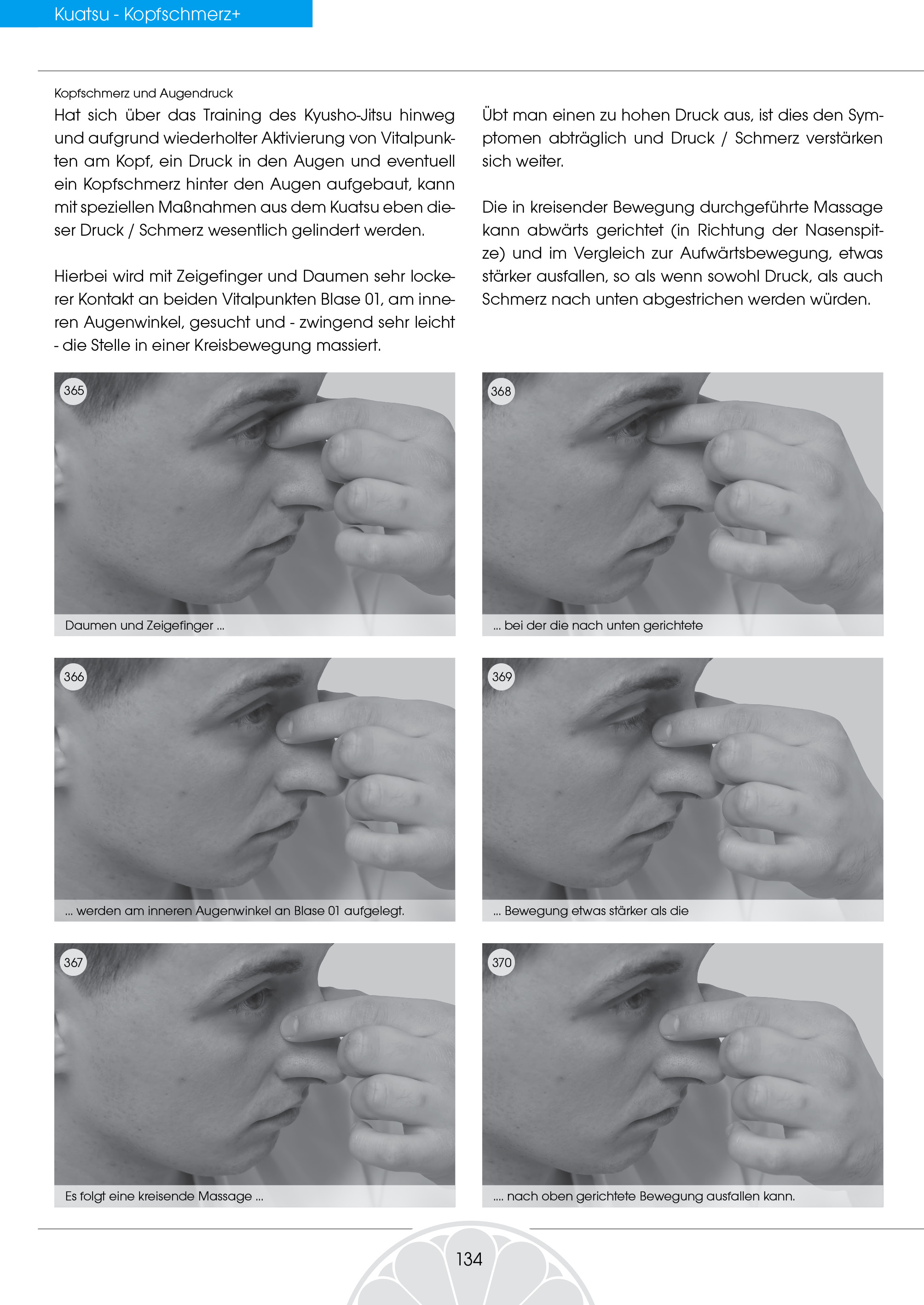 Kuatsu - Kopfschmerz+

Kopfschmerz und Augendruck

Hat sich über das Training des Kyusho-Jitsu hinweg und aufgrund wiederholter Aktivierung von Vitalpunkten am Kopf, ein Druck in den Augen und eventuell ein Kopfschmerz hinter den Augen aufgebaut, kann mit speziellen Maßnahmen aus dem Kuatsu eben dieser Druck / Schmerz wesentlich gelindert werden.

Hierbei wird mit Zeigefinger und Daumen sehr lockerer Kontakt an beiden Vitalpunkten Blase 01, am inneren Augenwinkel, gesucht und - zwingend sehr leicht - die Stelle in einer Kreisbewegung massiert.

Übt man einen zu hohen Druck aus, ist dies den Symptomen abträglich und Druck / Schmerz verstärken sich weiter.

Die in kreisender Bewegung durchgeführte Massage kann abwärts gerichtet (in Richtung der Nasenspitze) und im Vergleich zur Aufwärtsbewegung, etwas stärker ausfallen, so als wenn sowohl Druck, als auch Schmerz nach unten abgestrichen werden würden.

365
Daumen und Zeigefinger ...

366
... werden am inneren Augenwinkel an Blase 01 aufgelegt.

367
Es folgt eine kreisende Massage ...

368
... bei der die nach unten gerichtete

369
... Bewegung etwas stärker als die

370
.... nach oben gerichtete Bewegung ausfallen kann.

134