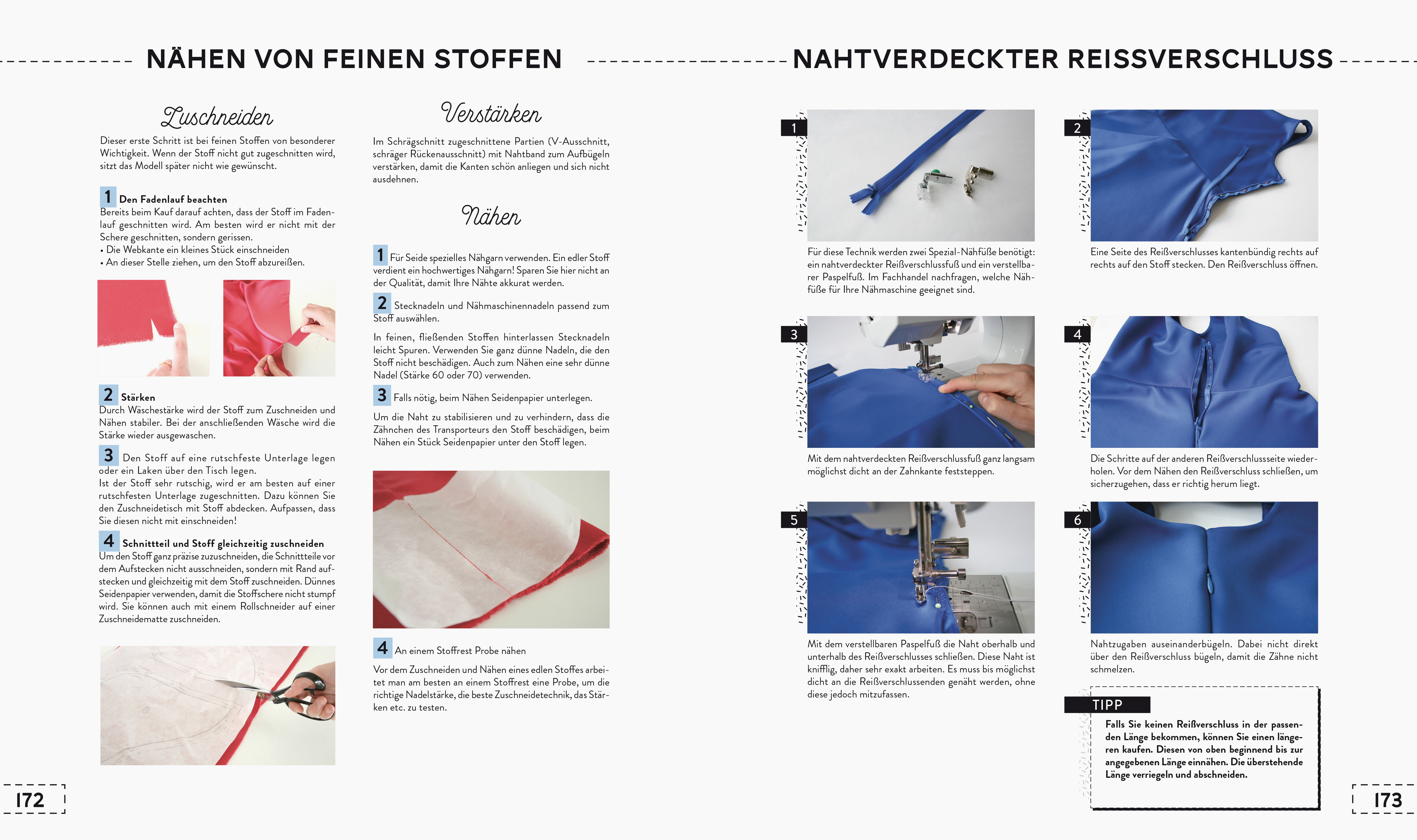 NÄHEN VON FEINEN STOFFEN

Zuschneiden

Dieser erste Schritt ist bei feinen Stoffen von besonderer Wichtigkeit. Wenn der Stoff nicht gut zugeschnitten wird, sitzt das Modell später nicht wie gewünscht.

1 Den Fadenlauf beachten
Bereits beim Kauf darauf achten, dass der Stoff im Fadenlauf geschnitten wird. Am besten wird er nicht mit der Schere geschnitten, sondern gerissen.
• Die Webkante ein kleines Stück einschneiden
• An dieser Stelle ziehen, um den Stoff abzureißen.

2 Stärken
Durch Wäschestärke wird der Stoff zum Zuschneiden und Nähen stabiler. Bei der anschließenden Wäsche wird die Stärke wieder ausgewaschen.

3 Den Stoff auf eine rutschfeste Unterlage legen oder ein Laken über den Tisch legen.
Ist der Stoff sehr rutschig, wird er am besten auf einer rutschfesten Unterlage zugeschnitten. Dazu können Sie den Zuschneidetisch mit Stoff abdecken. Aufpassen, dass Sie diesen nicht mit einschneiden!

4 Schnittteil und Stoff gleichzeitig zuschneiden
Um den Stoff ganz präzise zuzuschneiden, die Schnittteile vor dem Aufstecken nicht ausschneiden, sondern mit Rand aufstecken und gleichzeitig mit dem Stoff zuschneiden. Dünnes Seidenpapier verwenden, damit die Stoffschere nicht stumpf wird. Sie können auch mit einem Rollschneider auf einer Zuschneidematte zuschneiden.

Verstärken

Im Schrägschnitt zugeschnittene Partien (V-Ausschnitt, schräger Rückenausschnitt) mit Nahtband zum Aufbügeln verstärken, damit die Kanten schön anliegen und sich nicht ausdehnen.

Nähen

1 Für Seide spezielles Nähgarn verwenden. Ein edler Stoff verdient ein hochwertiges Nähgarn! Sparen Sie hier nicht an der Qualität, damit Ihre Nähte akkurat werden.

2 Stecknadeln und Nähmaschinennadeln passend zum Stoff auswählen.

In feinen, fließenden Stoffen hinterlassen Stecknadeln leicht Spuren. Verwenden Sie ganz dünne Nadeln, die den Stoff nicht beschädigen. Auch zum Nähen eine sehr dünne Nadel (Stärke 60 oder 70) verwenden.

3 Falls nötig, beim Nähen Seidenpapier unterlegen.

Um die Naht zu stabilisieren und zu verhindern, dass die Zähnchen des Transporteurs den Stoff beschädigen, beim Nähen ein Stück Seidenpapier unter den Stoff legen.

4 An einem Stoffrest Probe nähen

Vor dem Zuschneiden und Nähen eines edlen Stoffes arbeitet man am besten an einem Stoffrest eine Probe, um die richtige Nadelstärke, die beste Zuschneidetechnik, das Stärken etc. zu testen.

172

NAHTVERDECKTER REISSVERSCHLUSS

1
Für diese Technik werden zwei Spezial-Nähfüße benötigt: ein nahtverdeckter Reißverschlussfuß und ein verstellbarer Paspelfuß. Im Fachhandel nachfragen, welche Nähfüße für Ihre Nähmaschine geeignet sind.

2
Eine Seite des Reißverschlusses kantenbündig rechts auf rechts auf den Stoff stecken. Den Reißverschluss öffnen.

3
Mit dem nahtverdeckten Reißverschlussfuß ganz langsam möglichst dicht an der Zahnkante feststeppen.

4
Die Schritte auf der anderen Reißverschlussseite wiederholen. Vor dem Nähen den Reißverschluss schließen, um sicherzugehen, dass er richtig herum liegt.

5
Mit dem verstellbaren Paspelfuß die Naht oberhalb und unterhalb des Reißverschlusses schließen. Diese Naht ist knifflig, daher sehr exakt arbeiten. Es muss bis möglichst dicht an die Reißverschlussenden genäht werden, ohne diese jedoch mitzufassen.

6
Nahtzugaben auseinanderbügeln. Dabei nicht direkt über den Reißverschluss bügeln, damit die Zähne nicht schmelzen.

TIPP
Falls Sie keinen Reißverschluss in der passenden Länge bekommen, können Sie einen längeren kaufen. Diesen von oben beginnend bis zur angegebenen Länge einnähen. Die überstehende Länge verriegeln und abschneiden.

173