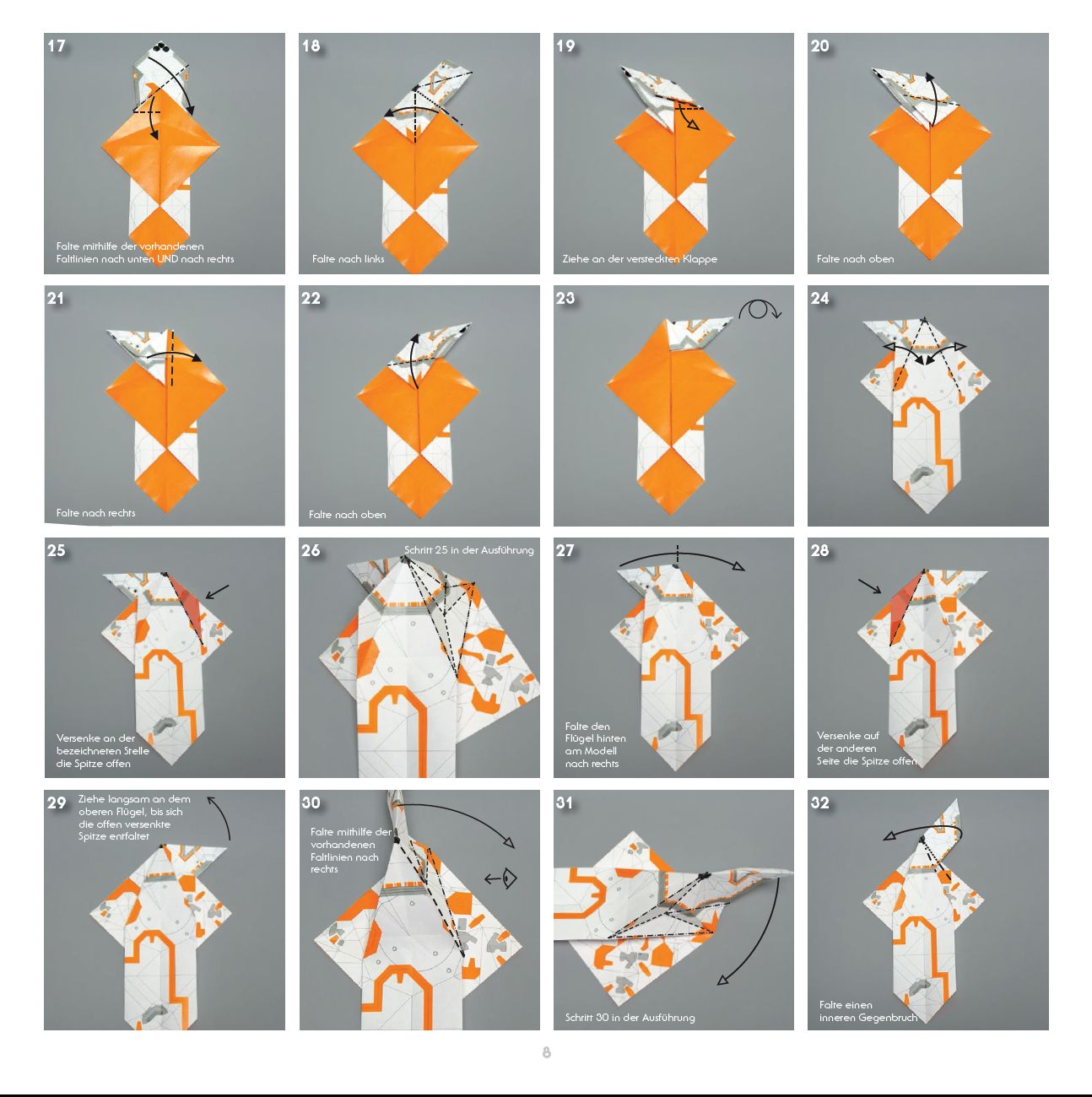 17

Falte mithilfe der vorhandenen Faltlinien nach unten UND nach rechts

18

Falte nach links

19

Ziehe an der versteckten Klappe

20

Falte nach oben

21

Falte nach rechts

22

Falte nach oben

23

24

25

Versenke an der bezeichneten Stelle die Spitze offen

26

Schritt 25 in der Ausführung

27

Falte den Flügel hinten am Modell nach rechts

28

Versenke auf der anderen Seite die Spitze offen

29

Ziehe langsam an dem oberen Flügel, bis sich die offen versenkte Spitze entfaltet

30

Falte mithilfe der vorhandenen Faltlinien nach rechts

31

Schritt 30 in der Ausführung

32

Falte einen inneren Gegenbruch

8