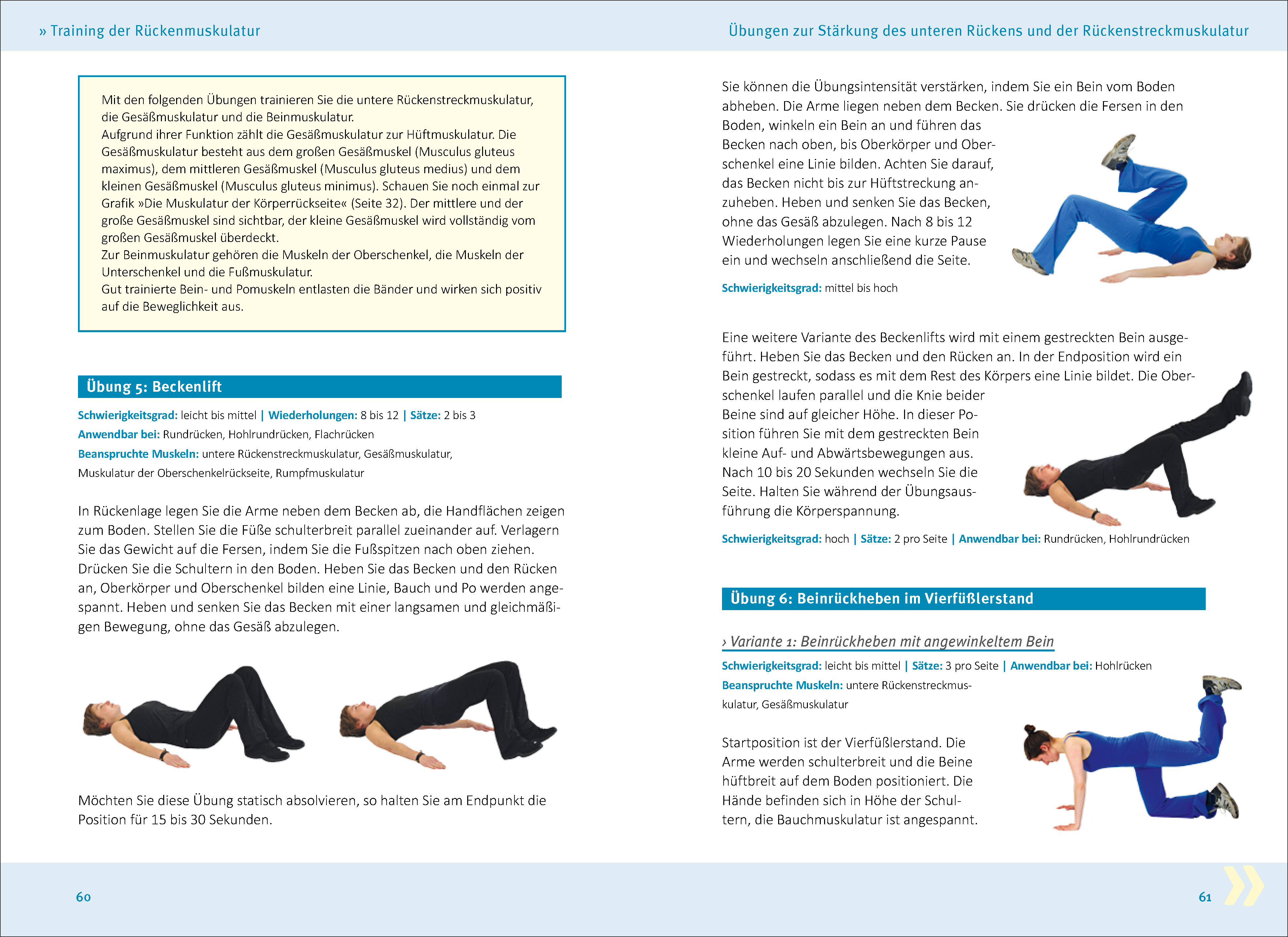 » Training der Rückenmuskulatur

Mit den folgenden Übungen trainieren Sie die untere Rückenstreckmuskulatur, die Gesäßmuskulatur und die Beinmuskulatur.
Aufgrund ihrer Funktion zählt die Gesäßmuskulatur zur Hüftmuskulatur. Die Gesäßmuskulatur besteht aus dem großen Gesäßmuskel (Musculus gluteus maximus), dem mittleren Gesäßmuskel (Musculus gluteus medius) und dem kleinen Gesäßmuskel (Musculus gluteus minimus). Schauen Sie noch einmal zur Grafik »Die Muskulatur der Körperrückseite« (Seite 32). Der mittlere und der große Gesäßmuskel sind sichtbar, der kleine Gesäßmuskel wird vollständig vom großen Gesäßmuskel überdeckt.
Zur Beinmuskulatur gehören die Muskeln der Oberschenkel, die Muskeln der Unterschenkel und die Fußmuskulatur.
Gut trainierte Bein- und Pomuskeln entlasten die Bänder und wirken sich positiv auf die Beweglichkeit aus.

Übung 5: Beckenlift

Schwierigkeitsgrad: leicht bis mittel | Wiederholungen: 8 bis 12 | Sätze: 2 bis 3
Anwendbar bei: Rundrücken, Hohlrundrücken, Flachrücken
Beanspruchte Muskeln: untere Rückenstreckmuskulatur, Gesäßmuskulatur, Muskulatur der Oberschenkelrückseite, Rumpfmuskulatur

In Rückenlage legen Sie die Arme neben dem Becken ab, die Handflächen zeigen zum Boden. Stellen Sie die Füße schulterbreit parallel zueinander auf. Verlagern Sie das Gewicht auf die Fersen, indem Sie die Fußspitzen nach oben ziehen. Drücken Sie die Schultern in den Boden. Heben Sie das Becken und den Rücken an, Oberkörper und Oberschenkel bilden eine Linie, Bauch und Po werden angespannt. Heben und senken Sie das Becken mit einer langsamen und gleichmäßigen Bewegung, ohne das Gesäß abzulegen.

Möchten Sie diese Übung statisch absolvieren, so halten Sie am Endpunkt die Position für 15 bis 30 Sekunden.

60

Übungen zur Stärkung des unteren Rückens und der Rückenstreckmuskulatur

Sie können die Übungsintensität verstärken, indem Sie ein Bein vom Boden abheben. Die Arme liegen neben dem Becken. Sie drücken die Fersen in den Boden, winkeln ein Bein an und führen das Becken nach oben, bis Oberkörper und Oberschenkel eine Linie bilden. Achten Sie darauf, das Becken nicht bis zur Hüftstreckung anzuheben. Heben und senken Sie das Becken, ohne das Gesäß abzulegen. Nach 8 bis 12 Wiederholungen legen Sie eine kurze Pause ein und wechseln anschließend die Seite.

Schwierigkeitsgrad: mittel bis hoch

Eine weitere Variante des Beckenlifts wird mit einem gestreckten Bein ausgeführt. Heben Sie das Becken und den Rücken an. In der Endposition wird ein Bein gestreckt, sodass es mit dem Rest des Körpers eine Linie bildet. Die Oberschenkel laufen parallel und die Knie beider Beine sind auf gleicher Höhe. In dieser Position führen Sie mit dem gestreckten Bein kleine Auf- und Abwärtsbewegungen aus. Nach 10 bis 20 Sekunden wechseln Sie die Seite. Halten Sie während der Übungsausführung die Körperspannung.

Schwierigkeitsgrad: hoch | Sätze: 2 pro Seite | Anwendbar bei: Rundrücken, Hohlrundrücken

Übung 6: Beinrückheben im Vierfüßlerstand

› Variante 1: Beinrückheben mit angewinkeltem Bein

Schwierigkeitsgrad: leicht bis mittel | Sätze: 3 pro Seite | Anwendbar bei: Hohlrücken
Beanspruchte Muskeln: untere Rückenstreckmuskulatur, Gesäßmuskulatur

Startposition ist der Vierfüßlerstand. Die Arme werden schulterbreit und die Beine hüftbreit auf dem Boden positioniert. Die Hände befinden sich in Höhe der Schultern, die Bauchmuskulatur ist angespannt.

61