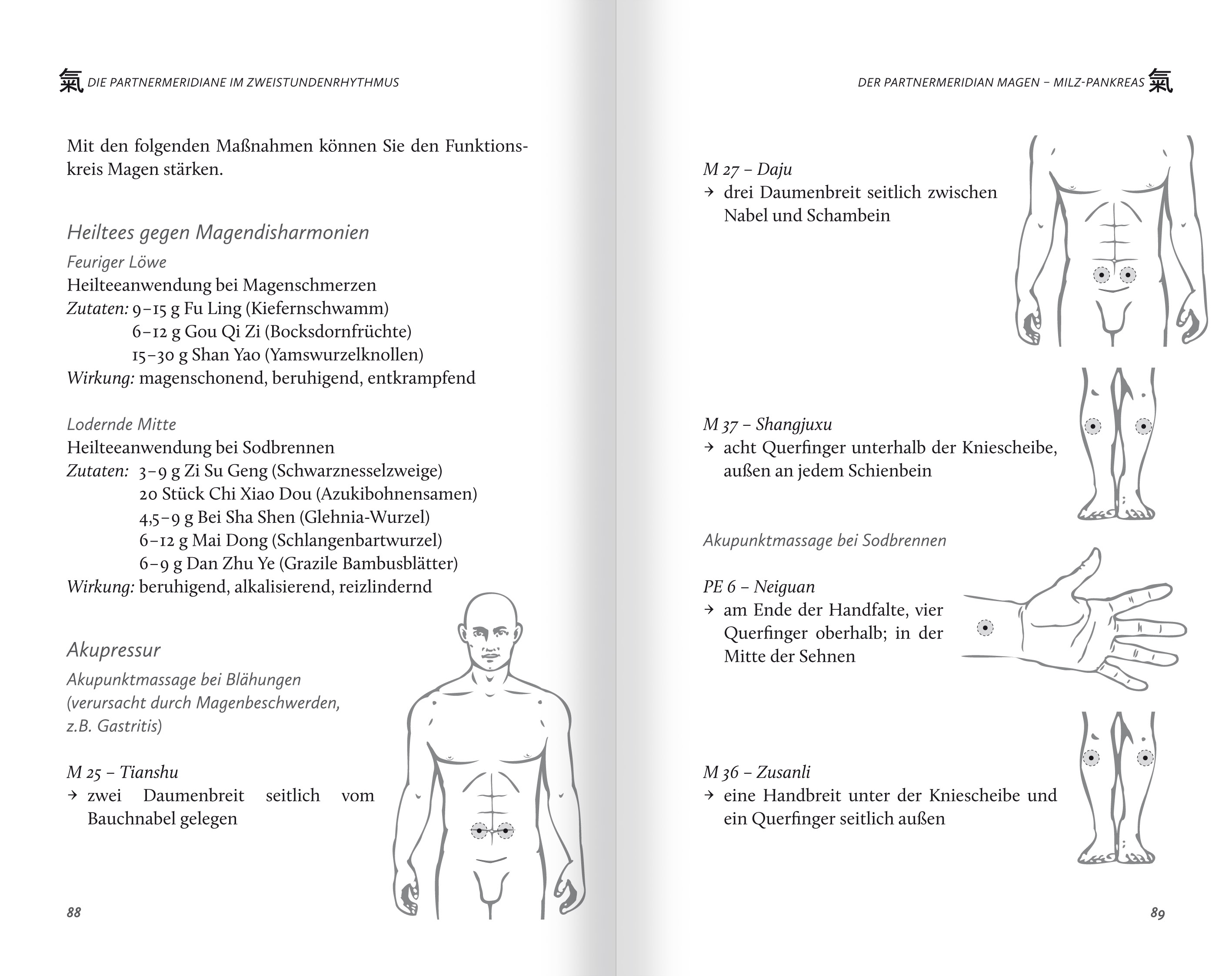 氣 DIE PARTNERMERIDIANE IM ZWEISTUNDENRHYTHMUS

Mit den folgenden Maßnahmen können Sie den Funktionskreis Magen stärken.

Heiltees gegen Magendisharmonien

Feuriger Löwe
Heilteeanwendung bei Magenschmerzen
Zutaten: 9–15 g Fu Ling (Kiefernschwamm)
6–12 g Gou Qi Zi (Bocksdornfrüchte)
15–30 g Shan Yao (Yamswurzelknollen)
Wirkung: magenschonend, beruhigend, entkrampfend

Lodernde Mitte
Heilteeanwendung bei Sodbrennen
Zutaten: 3–9 g Zi Su Geng (Schwarznesselzweige)
20 Stück Chi Xiao Dou (Azukibohnensamen)
4,5–9 g Bei Sha Shen (Glehnia-Wurzel)
6–12 g Mai Dong (Schlangenbartwurzel)
6–9 g Dan Zhu Ye (Grazile Bambusblätter)
Wirkung: beruhigend, alkalisierend, reizlindernd

Akupressur

Akupunktmassage bei Blähungen (verursacht durch Magenbeschwerden, z.B. Gastritis)

M 25 – Tianshu
→ zwei Daumenbreit seitlich vom Bauchnabel gelegen

88

DER PARTNERMERIDIAN MAGEN – MILZ-PANKREAS 氣

M 27 – Daju
→ drei Daumenbreit seitlich zwischen Nabel und Schambein

M 37 – Shangjuxu
→ acht Querfinger unterhalb der Kniescheibe, außen an jedem Schienbein

Akupunktmassage bei Sodbrennen

PE 6 – Neiguan
→ am Ende der Handfalte, vier Querfinger oberhalb; in der Mitte der Sehnen

M 36 – Zusanli
→ eine Handbreit unter der Kniescheibe und ein Querfinger seitlich außen

89