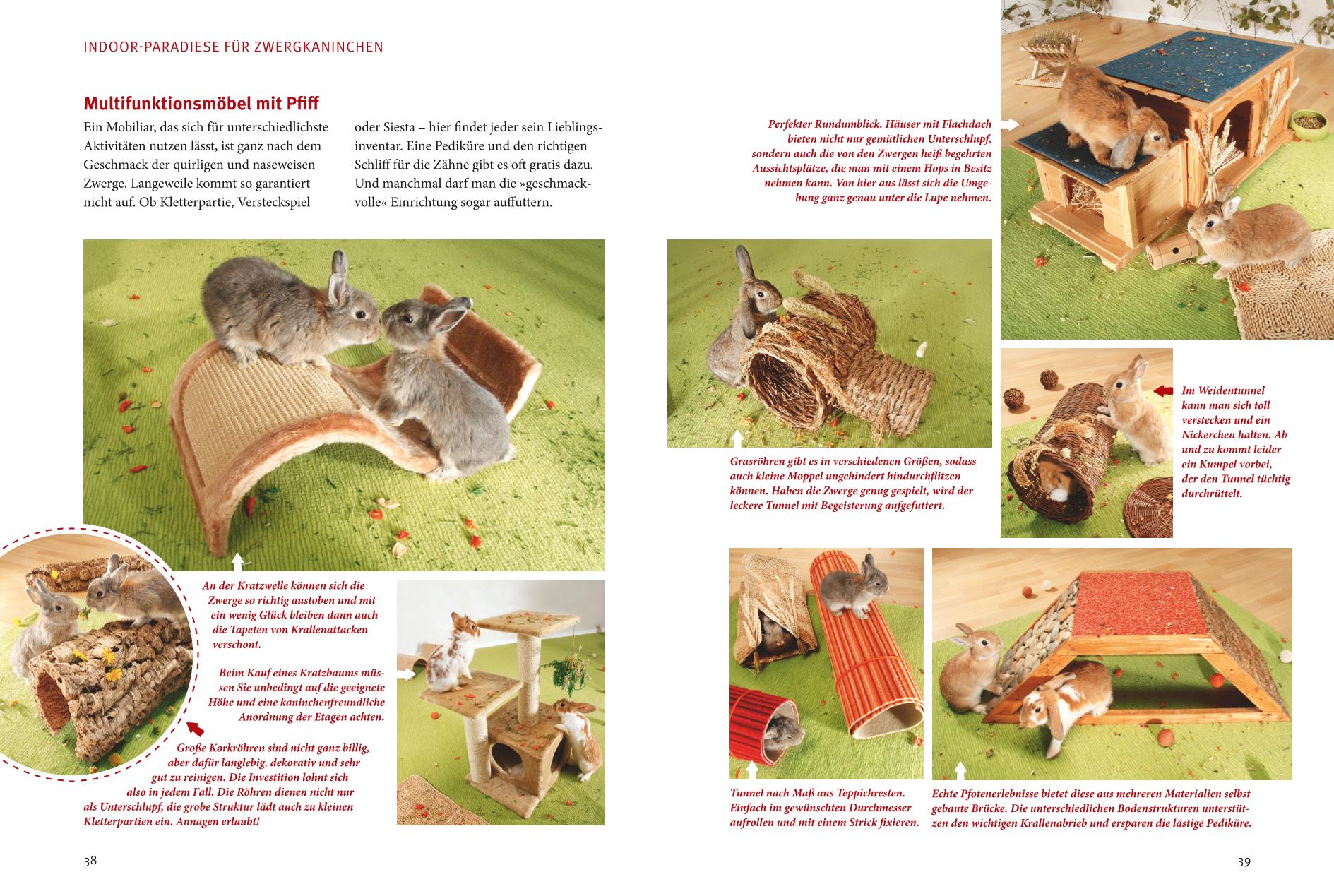 INDOOR-PARADIESE FÜR ZWERGKANINCHEN

Multifunktionsmöbel mit Pfiff

Ein Mobiliar, das sich für unterschiedlichste Aktivitäten nutzen lässt, ist ganz nach dem Geschmack der quirligen und naseweisen Zwerge. Langeweile kommt so garantiert nicht auf. Ob Kletterpartie, Versteckspiel oder Siesta – hier findet jeder sein Lieblingsinventar. Eine Pediküre und den richtigen Schliff für die Zähne gibt es oft gratis dazu. Und manchmal darf man die »geschmackvolle« Einrichtung sogar auffuttern.

An der Kratzwelle können sich die Zwerge so richtig austoben und mit ein wenig Glück bleiben dann auch die Tapeten von Krallenattacken verschont.

Beim Kauf eines Kratzbaums müssen Sie unbedingt auf die geeignete Höhe und eine kaninchenfreundliche Anordnung der Etagen achten.

Große Korkröhren sind nicht ganz billig, aber dafür langlebig, dekorativ und sehr gut zu reinigen. Die Investition lohnt sich also in jedem Fall. Die Röhren dienen nicht nur als Unterschlupf, die grobe Struktur lädt auch zu kleinen Kletterpartien ein. Annagen erlaubt!

38

Perfekter Rundumblick. Häuser mit Flachdach bieten nicht nur gemütlichen Unterschlupf, sondern auch die von den Zwergen heiß begehrten Aussichtsplätze, die man mit einem Hops in Besitz nehmen kann. Von hier aus lässt sich die Umgebung ganz genau unter die Lupe nehmen.

Grasröhren gibt es in verschiedenen Größen, sodass auch kleine Moppel ungehindert hindurchflitzen können. Haben die Zwerge genug gespielt, wird der leckere Tunnel mit Begeisterung aufgefuttert.

Im Weidentunnel kann man sich toll verstecken und ein Nickerchen halten. Ab und zu kommt leider ein Kumpel vorbei, der den Tunnel tüchtig durchrüttelt.

Tunnel nach Maß aus Teppichresten. Einfach im gewünschten Durchmesser aufrollen und mit einem Strick fixieren.

Echte Pfotenerlebnisse bietet diese aus mehreren Materialien selbst gebaute Brücke. Die unterschiedlichen Bodenstrukturen unterstützen den wichtigen Krallenabrieb und ersparen die lästige Pediküre.

39