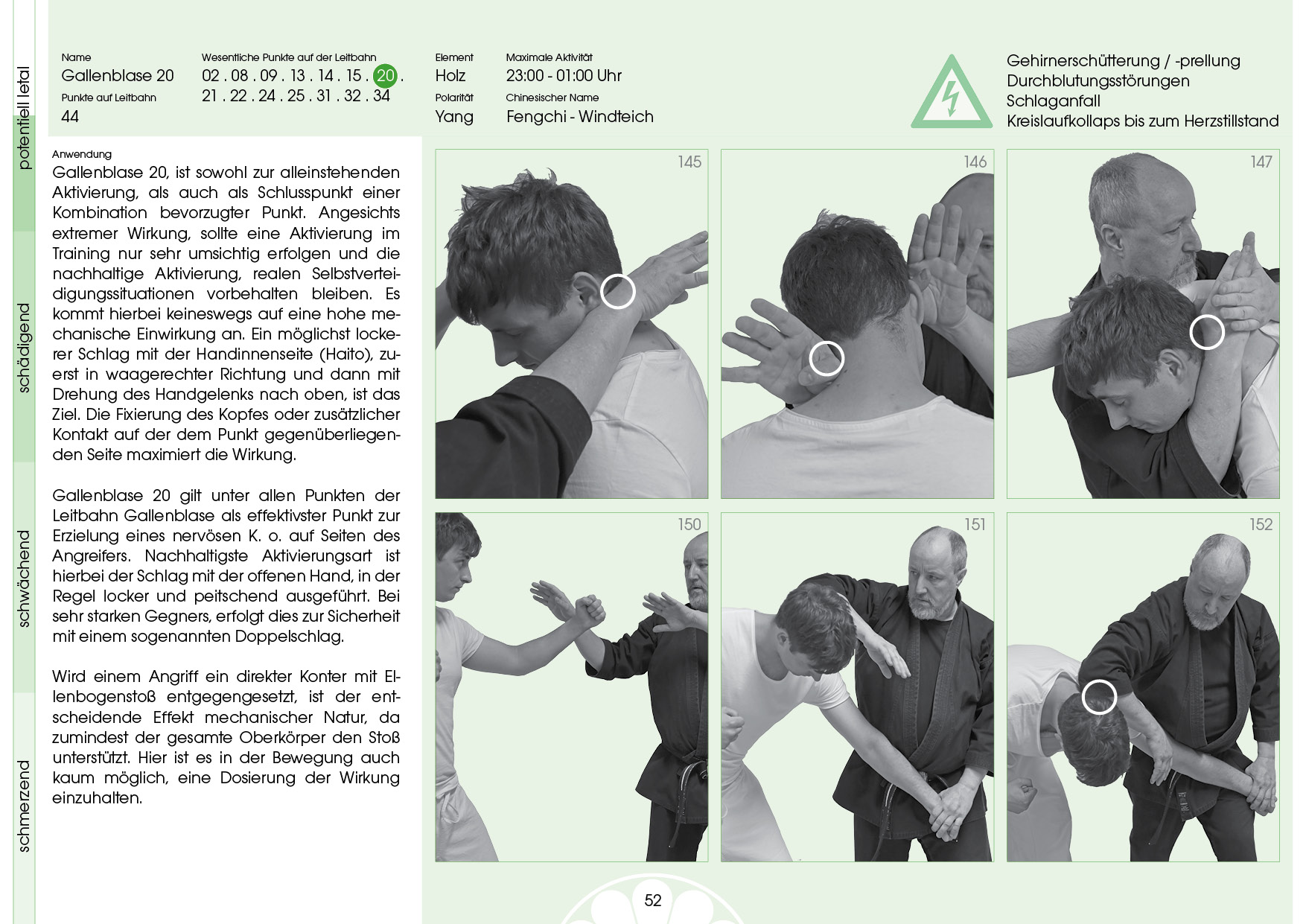 potentiell letal

schädigend

schwächend

schmerzend

Name
Gallenblase 20
Punkte auf Leitbahn
44

Wesentliche Punkte auf der Leitbahn
02 . 08 . 09 . 13 . 14 . 15 . 20 .
21 . 22 . 24 . 25 . 31 . 32 . 34

Element
Holz
Polarität
Yang

Maximale Aktivität
23:00 - 01:00 Uhr
Chinesischer Name
Fengchi - Windteich

Gehirnerschütterung / -prellung
Durchblutungsstörungen
Schlaganfall
Kreislaufkollaps bis zum Herzstillstand

Anwendung
Gallenblase 20, ist sowohl zur alleinstehenden Aktivierung, als auch als Schlusspunkt einer Kombination bevorzugter Punkt. Angesichts extremer Wirkung, sollte eine Aktivierung im Training nur sehr umsichtig erfolgen und die nachhaltige Aktivierung, realen Selbstverteidigungssituationen vorbehalten bleiben. Es kommt hierbei keineswegs auf eine hohe mechanische Einwirkung an. Ein möglichst lockerer Schlag mit der Handinnenseite (Haito), zuerst in waagerechter Richtung und dann mit Drehung des Handgelenks nach oben, ist das Ziel. Die Fixierung des Kopfes oder zusätzlicher Kontakt auf der dem Punkt gegenüberliegenden Seite maximiert die Wirkung.

Gallenblase 20 gilt unter allen Punkten der Leitbahn Gallenblase als effektivster Punkt zur Erzielung eines nervösen K. o. auf Seiten des Angreifers. Nachhaltigste Aktivierungsart ist hierbei der Schlag mit der offenen Hand, in der Regel locker und peitschend ausgeführt. Bei sehr starken Gegners, erfolgt dies zur Sicherheit mit einem sogenannten Doppelschlag.

Wird einem Angriff ein direkter Konter mit Ellenbogenstoß entgegengesetzt, ist der entscheidende Effekt mechanischer Natur, da zumindest der gesamte Oberkörper den Stoß unterstützt. Hier ist es in der Bewegung auch kaum möglich, eine Dosierung der Wirkung einzuhalten.

145

146

147

150

151

152

52