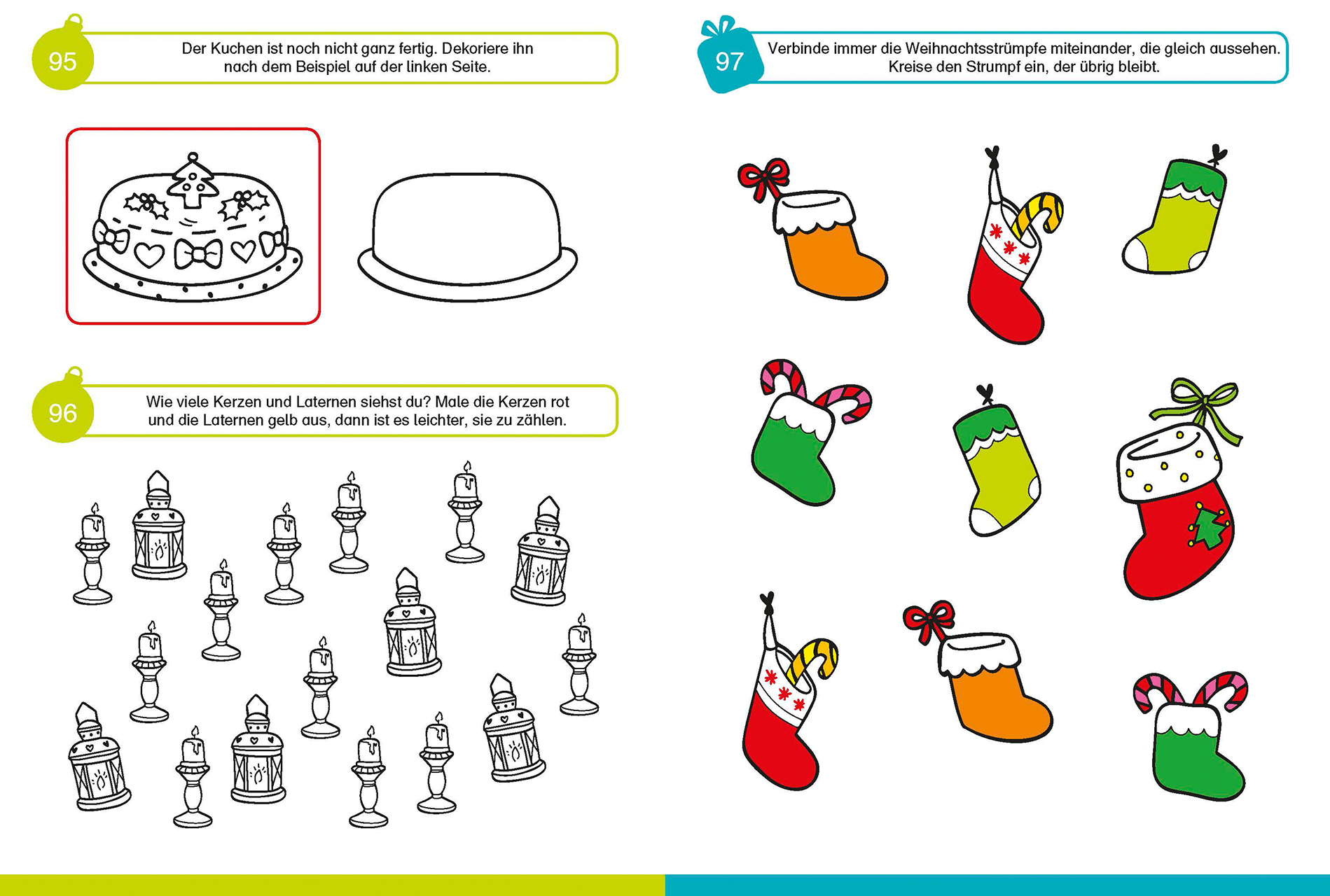 95

Der Kuchen ist noch nicht ganz fertig. Dekoriere ihn nach dem Beispiel auf der linken Seite.

96

Wie viele Kerzen und Laternen siehst du? Male die Kerzen rot und die Laternen gelb aus, dann ist es leichter, sie zu zählen.

97

Verbinde immer die Weihnachtsstrümpfe miteinander, die gleich aussehen. Kreise den Strumpf ein, der übrig bleibt.