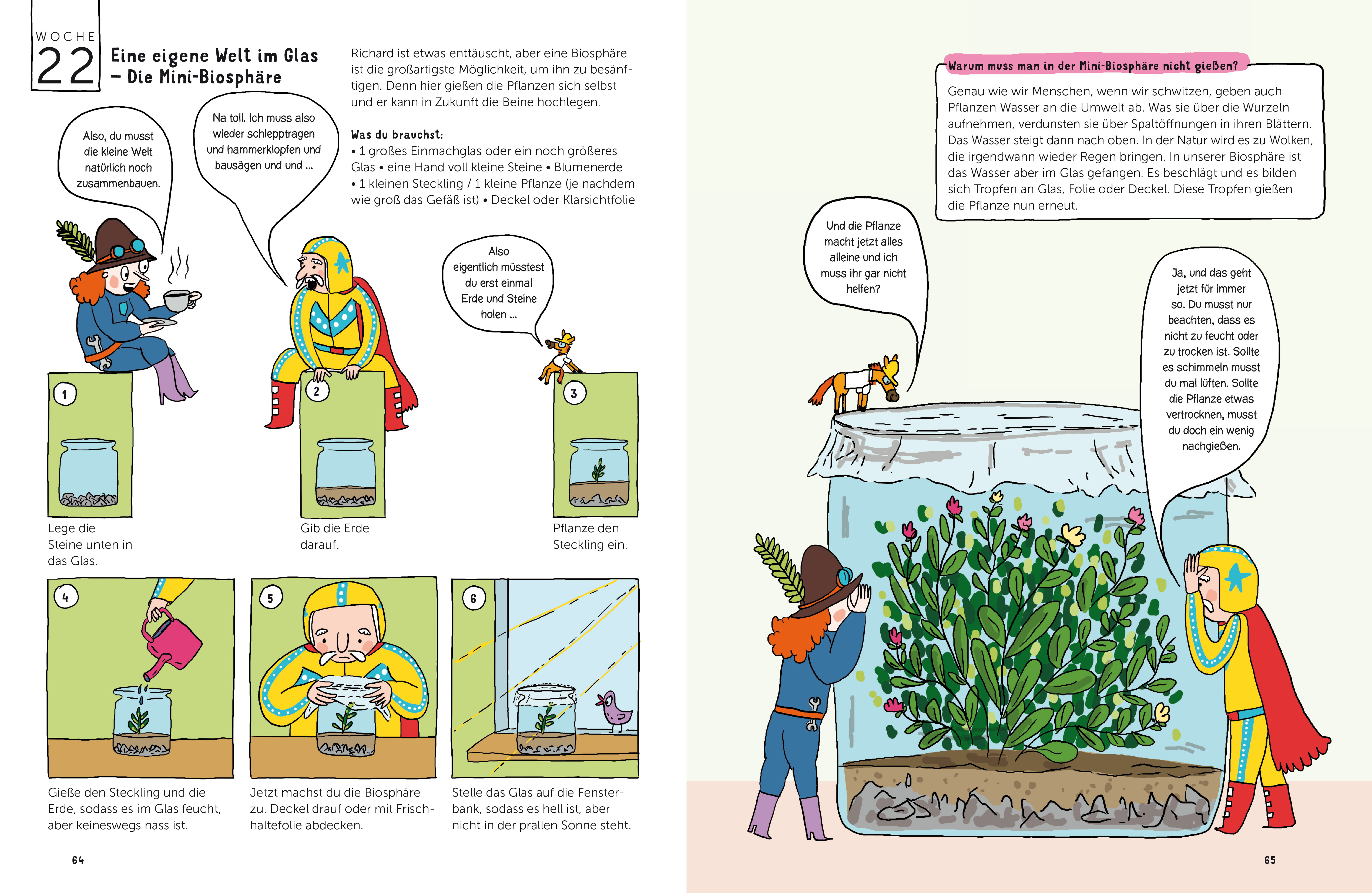 WOCHE
22

Eine eigene Welt im Glas – Die Mini-Biosphäre

Richard ist etwas enttäuscht, aber eine Biosphäre ist die großartigste Möglichkeit, um ihn zu besänftigen. Denn hier gießen die Pflanzen sich selbst und er kann in Zukunft die Beine hochlegen.

Was du brauchst:
• 1 großes Einmachglas oder ein noch größeres Glas • eine Hand voll kleine Steine • Blumenerde • 1 kleinen Steckling / 1 kleine Pflanze (je nachdem wie groß das Gefäß ist) • Deckel oder Klarsichtfolie

Also, du musst die kleine Welt natürlich noch zusammenbauen.

Na toll. Ich muss also wieder schlepptragen und hammerklopfen und bausägen und und ...

Also eigentlich müsstest du erst einmal Erde und Steine holen ...

1
Lege die Steine unten in das Glas.

2
Gib die Erde darauf.

3
Pflanze den Steckling ein.

4
Gieße den Steckling und die Erde, sodass es im Glas feucht, aber keineswegs nass ist.

5
Jetzt machst du die Biosphäre zu. Deckel drauf oder mit Frischhaltefolie abdecken.

6
Stelle das Glas auf die Fensterbank, sodass es hell ist, aber nicht in der prallen Sonne steht.

64

Warum muss man in der Mini-Biosphäre nicht gießen?

Genau wie wir Menschen, wenn wir schwitzen, geben auch Pflanzen Wasser an die Umwelt ab. Was sie über die Wurzeln aufnehmen, verdunsten sie über Spaltöffnungen in ihren Blättern. Das Wasser steigt dann nach oben. In der Natur wird es zu Wolken, die irgendwann wieder Regen bringen. In unserer Biosphäre ist das Wasser aber im Glas gefangen. Es beschlägt und es bilden sich Tropfen an Glas, Folie oder Deckel. Diese Tropfen gießen die Pflanze nun erneut.

Und die Pflanze macht jetzt alles alleine und ich muss ihr gar nicht helfen?

Ja, und das geht jetzt für immer so. Du musst nur beachten, dass es nicht zu feucht oder zu trocken ist. Sollte es schimmeln musst du mal lüften. Sollte die Pflanze etwas vertrocknen, musst du doch ein wenig nachgießen.

65