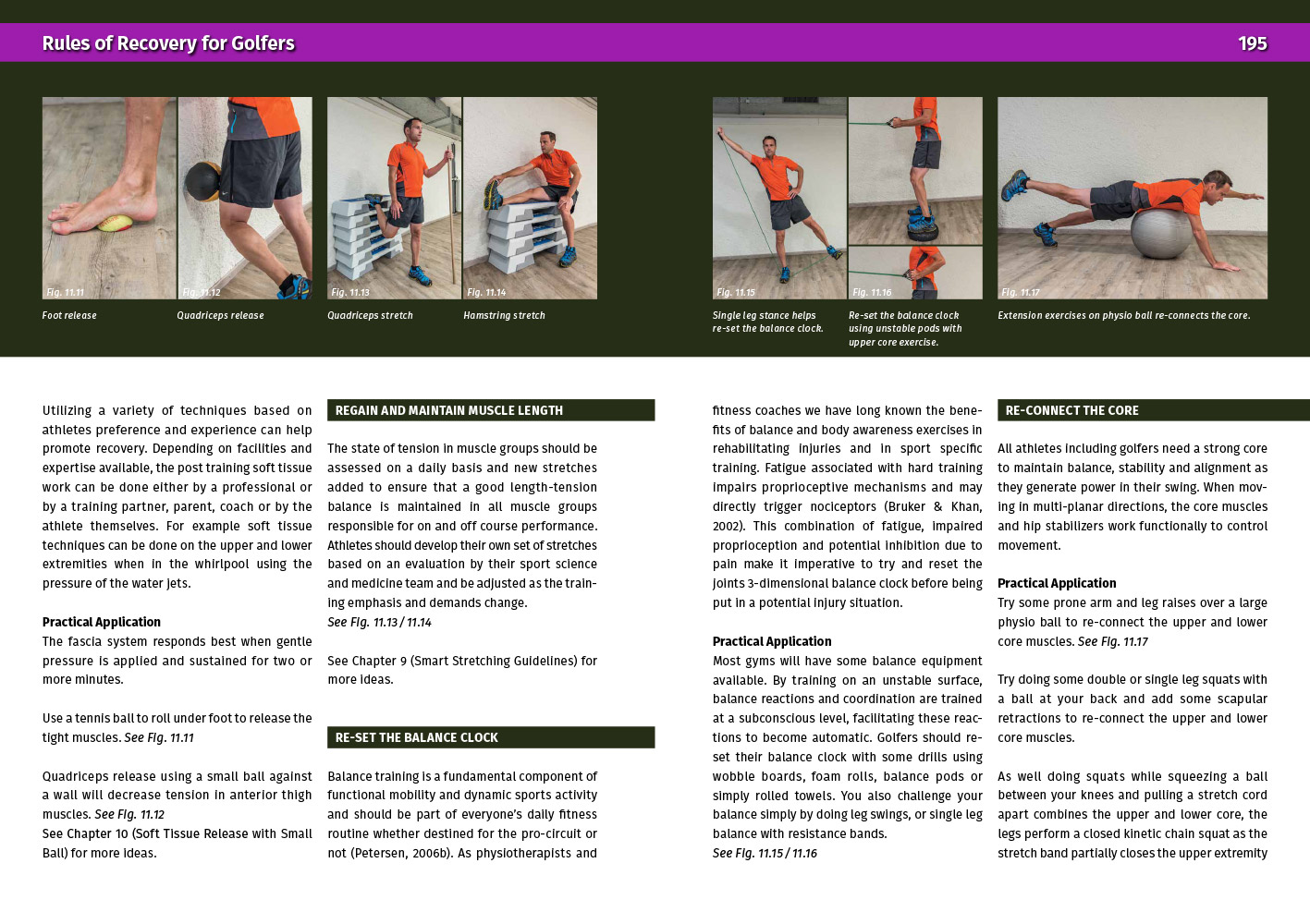 Rules of Recovery for Golfers

195

Fig. 11.11

Fig. 11.12

Fig. 11.13

Fig. 11.14

Fig. 11.15

Fig. 11.16

Fig. 11.17

Foot release

Quadriceps release

Quadriceps stretch

Hamstring stretch

Single leg stance helps re-set the balance clock.

Re-set the balance clock using unstable pods with upper core exercise.

Extension exercises on physio ball re-connects the core.

Utilizing a variety of techniques based on athletes preference and experience can help promote recovery. Depending on facilities and expertise available, the post training soft tissue work can be done either by a professional or by a training partner, parent, coach or by the athlete themselves. For example soft tissue techniques can be done on the upper and lower extremities when in the whirlpool using the pressure of the water jets.

Practical Application
The fascia system responds best when gentle pressure is applied and sustained for two or more minutes.

Use a tennis ball to roll under foot to release the tight muscles. See Fig. 11.11

Quadriceps release using a small ball against a wall will decrease tension in anterior thigh muscles. See Fig. 11.12
See Chapter 10 (Soft Tissue Release with Small Ball) for more ideas.

REGAIN AND MAINTAIN MUSCLE LENGTH

The state of tension in muscle groups should be assessed on a daily basis and new stretches added to ensure that a good length-tension balance is maintained in all muscle groups responsible for on and off course performance. Athletes should develop their own set of stretches based on an evaluation by their sport science and medicine team and be adjusted as the training emphasis and demands change.
See Fig. 11.13 / 11.14

See Chapter 9 (Smart Stretching Guidelines) for more ideas.

RE-SET THE BALANCE CLOCK

Balance training is a fundamental component of functional mobility and dynamic sports activity and should be part of everyone's daily fitness routine whether destined for the pro-circuit or not (Petersen, 2006b). As physiotherapists and fitness coaches we have long known the benefits of balance and body awareness exercises in rehabilitating injuries and in sport specific training. Fatigue associated with hard training impairs proprioceptive mechanisms and may directly trigger nociceptors (Bruker & Khan, 2002). This combination of fatigue, impaired proprioception and potential inhibition due to pain make it imperative to try and reset the joints 3-dimensional balance clock before being put in a potential injury situation.

Practical Application
Most gyms will have some balance equipment available. By training on an unstable surface, balance reactions and coordination are trained at a subconscious level, facilitating these reactions to become automatic. Golfers should reset their balance clock with some drills using wobble boards, foam rolls, balance pods or simply rolled towels. You also challenge your balance simply by doing leg swings, or single leg balance with resistance bands.
See Fig. 11.15 / 11.16

RE-CONNECT THE CORE

All athletes including golfers need a strong core to maintain balance, stability and alignment as they generate power in their swing. When moving in multi-planar directions, the core muscles and hip stabilizers work functionally to control movement.

Practical Application
Try some prone arm and leg raises over a large physio ball to re-connect the upper and lower core muscles. See Fig. 11.17

Try doing some double or single leg squats with a ball at your back and add some scapular retractions to re-connect the upper and lower core muscles.

As well doing squats while squeezing a ball between your knees and pulling a stretch cord apart combines the upper and lower core, the legs perform a closed kinetic chain squat as the stretch band partially closes the upper extremity