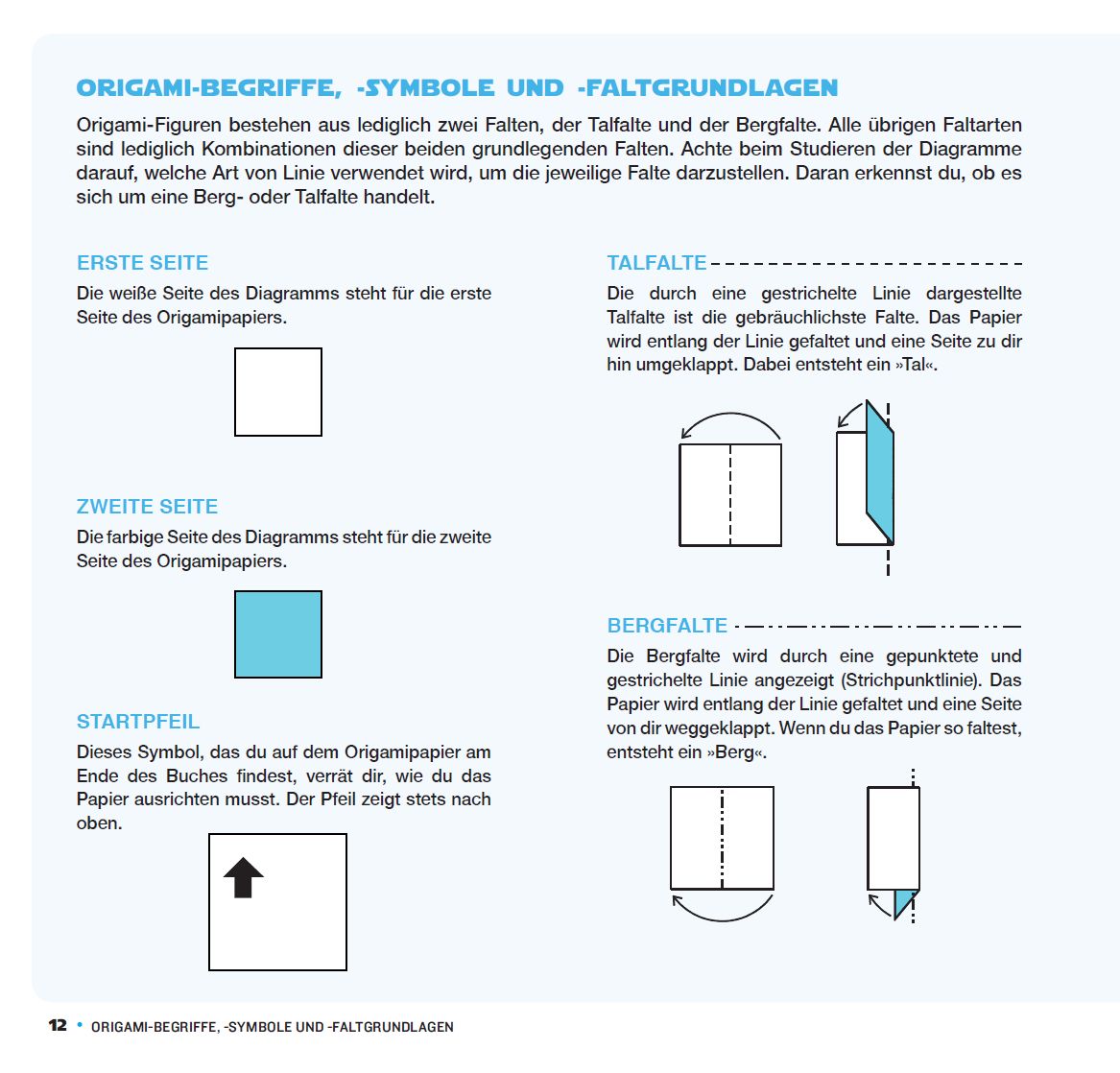 ORIGAMI-BEGRIFFE, -SYMBOLE UND -FALTGRUNDLAGEN

Origami-Figuren bestehen aus lediglich zwei Falten, der Talfalte und der Bergfalte. Alle übrigen Faltarten sind lediglich Kombinationen dieser beiden grundlegenden Falten. Achte beim Studieren der Diagramme darauf, welche Art von Linie verwendet wird, um die jeweilige Falte darzustellen. Daran erkennst du, ob es sich um eine Berg- oder Talfalte handelt.

ERSTE SEITE

Die weiße Seite des Diagramms steht für die erste Seite des Origamipapiers.

ZWEITE SEITE

Die farbige Seite des Diagramms steht für die zweite Seite des Origamipapiers.

STARTPFEIL

Dieses Symbol, das du auf dem Origamipapier am Ende des Buches findest, verrät dir, wie du das Papier ausrichten musst. Der Pfeil zeigt stets nach oben.

TALFALTE

Die durch eine gestrichelte Linie dargestellte Talfalte ist die gebräuchlichste Falte. Das Papier wird entlang der Linie gefaltet und eine Seite zu dir hin umgeklappt. Dabei entsteht ein »Tal«.

BERGFALTE

Die Bergfalte wird durch eine gepunktete und gestrichelte Linie angezeigt (Strichpunktlinie). Das Papier wird entlang der Linie gefaltet und eine Seite von dir weggeklappt. Wenn du das Papier so faltest, entsteht ein »Berg«.

12 • ORIGAMI-BEGRIFFE, -SYMBOLE UND -FALTGRUNDLAGEN