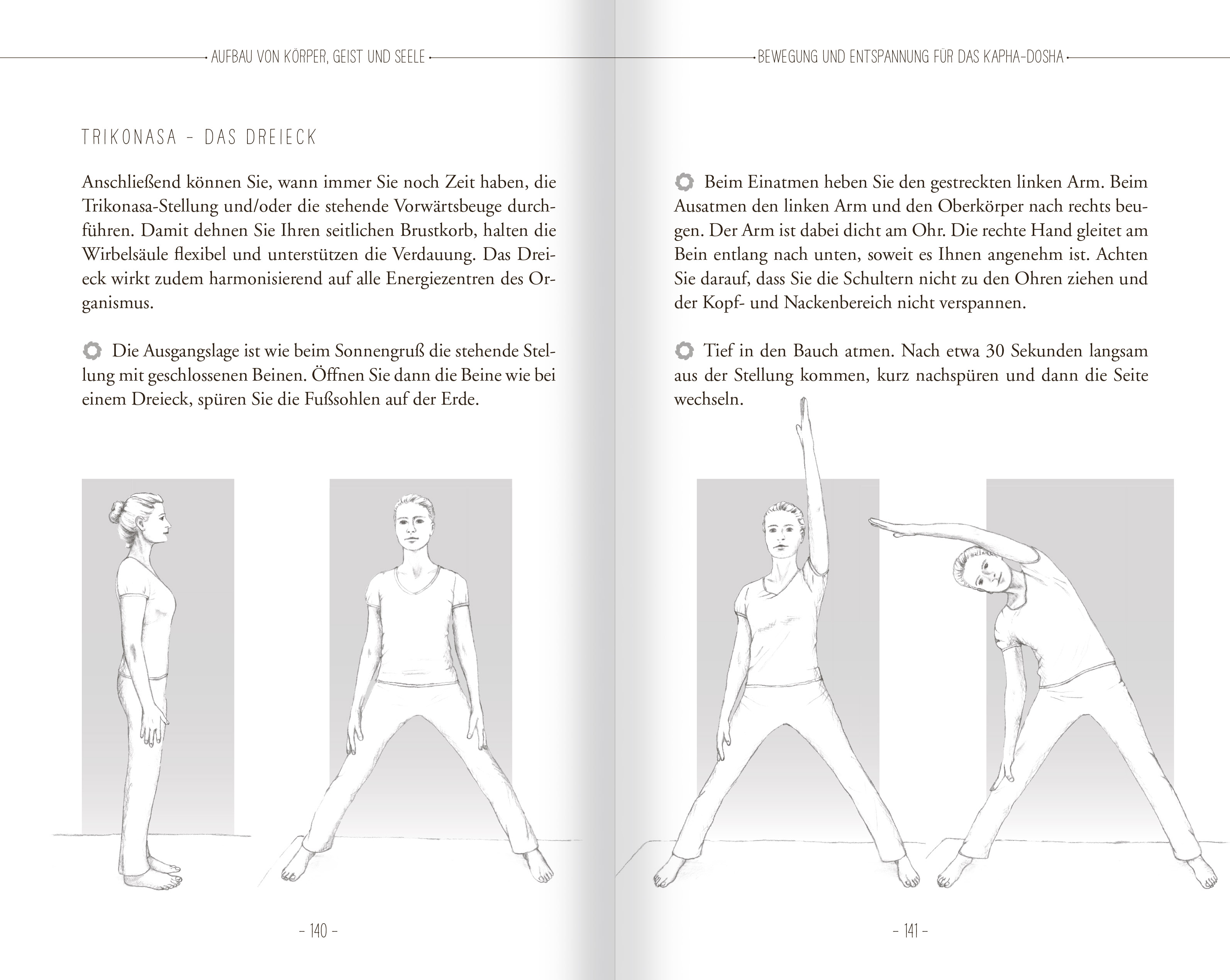 AUFBAU VON KÖRPER, GEIST UND SEELE

TRIKONASA – DAS DREIECK

Anschließend können Sie, wann immer Sie noch Zeit haben, die Trikonasa-Stellung und/oder die stehende Vorwärtsbeuge durchführen. Damit dehnen Sie Ihren seitlichen Brustkorb, halten die Wirbelsäule flexibel und unterstützen die Verdauung. Das Dreieck wirkt zudem harmonisierend auf alle Energiezentren des Organismus.

Die Ausgangslage ist wie beim Sonnengruß die stehende Stellung mit geschlossenen Beinen. Öffnen Sie dann die Beine wie bei einem Dreieck, spüren Sie die Fußsohlen auf der Erde.

– 140 –

BEWEGUNG UND ENTSPANNUNG FÜR DAS KAPHA-DOSHA

Beim Einatmen heben Sie den gestreckten linken Arm. Beim Ausatmen den linken Arm und den Oberkörper nach rechts beugen. Der Arm ist dabei dicht am Ohr. Die rechte Hand gleitet am Bein entlang nach unten, soweit es Ihnen angenehm ist. Achten Sie darauf, dass Sie die Schultern nicht zu den Ohren ziehen und der Kopf- und Nackenbereich nicht verspannen.

Tief in den Bauch atmen. Nach etwa 30 Sekunden langsam aus der Stellung kommen, kurz nachspüren und dann die Seite wechseln.

– 141 –