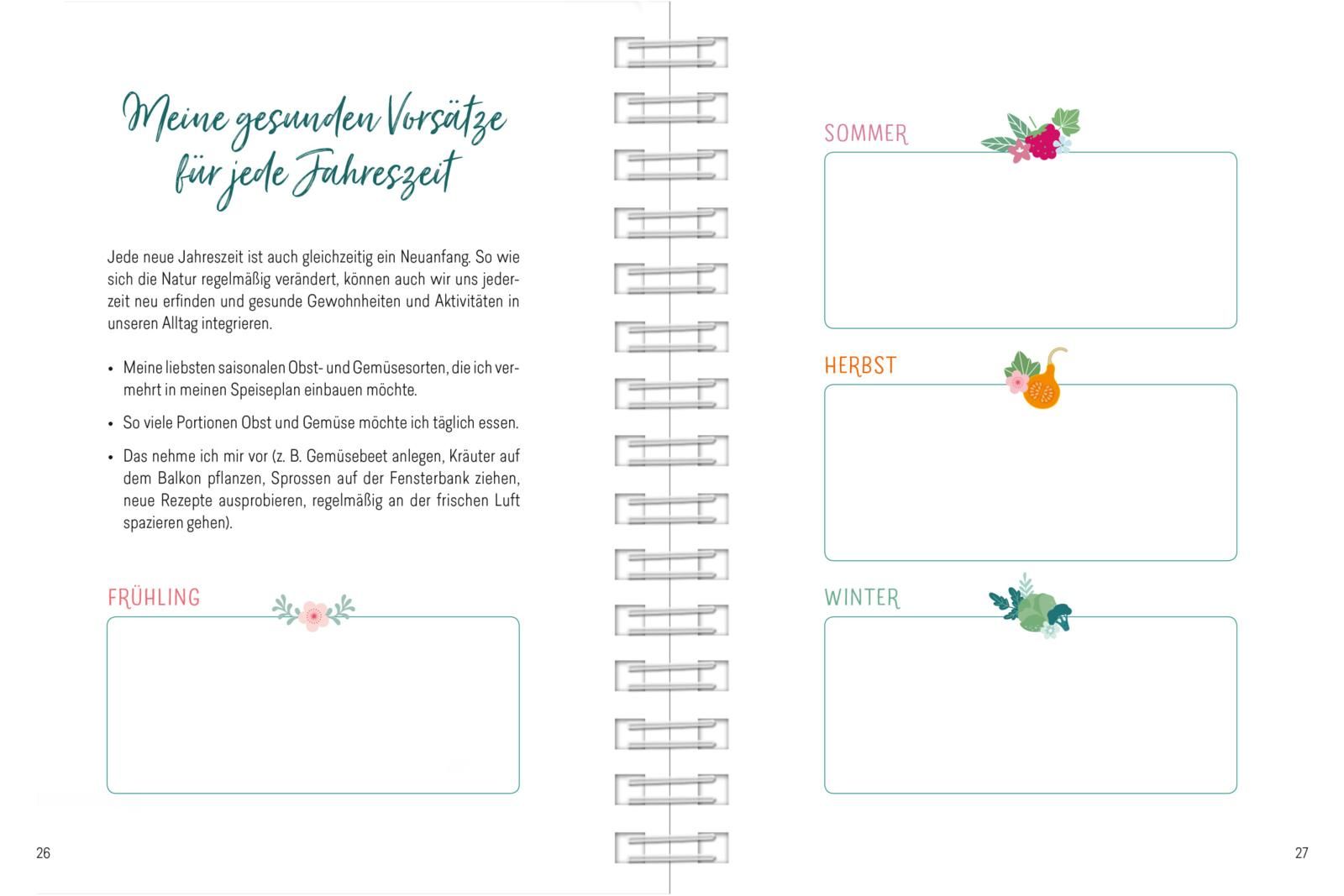 Meine gesunden Vorsätze für jede Jahreszeit

Jede neue Jahreszeit ist auch gleichzeitig ein Neuanfang. So wie sich die Natur regelmäßig verändert, können auch wir uns jederzeit neu erfinden und gesunde Gewohnheiten und Aktivitäten in unseren Alltag integrieren.

• Meine liebsten saisonalen Obst- und Gemüsesorten, die ich vermehrt in meinen Speiseplan einbauen möchte.

• So viele Portionen Obst und Gemüse möchte ich täglich essen.

• Das nehme ich mir vor (z. B. Gemüsebeet anlegen, Kräuter auf dem Balkon pflanzen, Sprossen auf der Fensterbank ziehen, neue Rezepte ausprobieren, regelmäßig an der frischen Luft spazieren gehen).

FRÜHLING

26

SOMMER

HERBST

WINTER

27