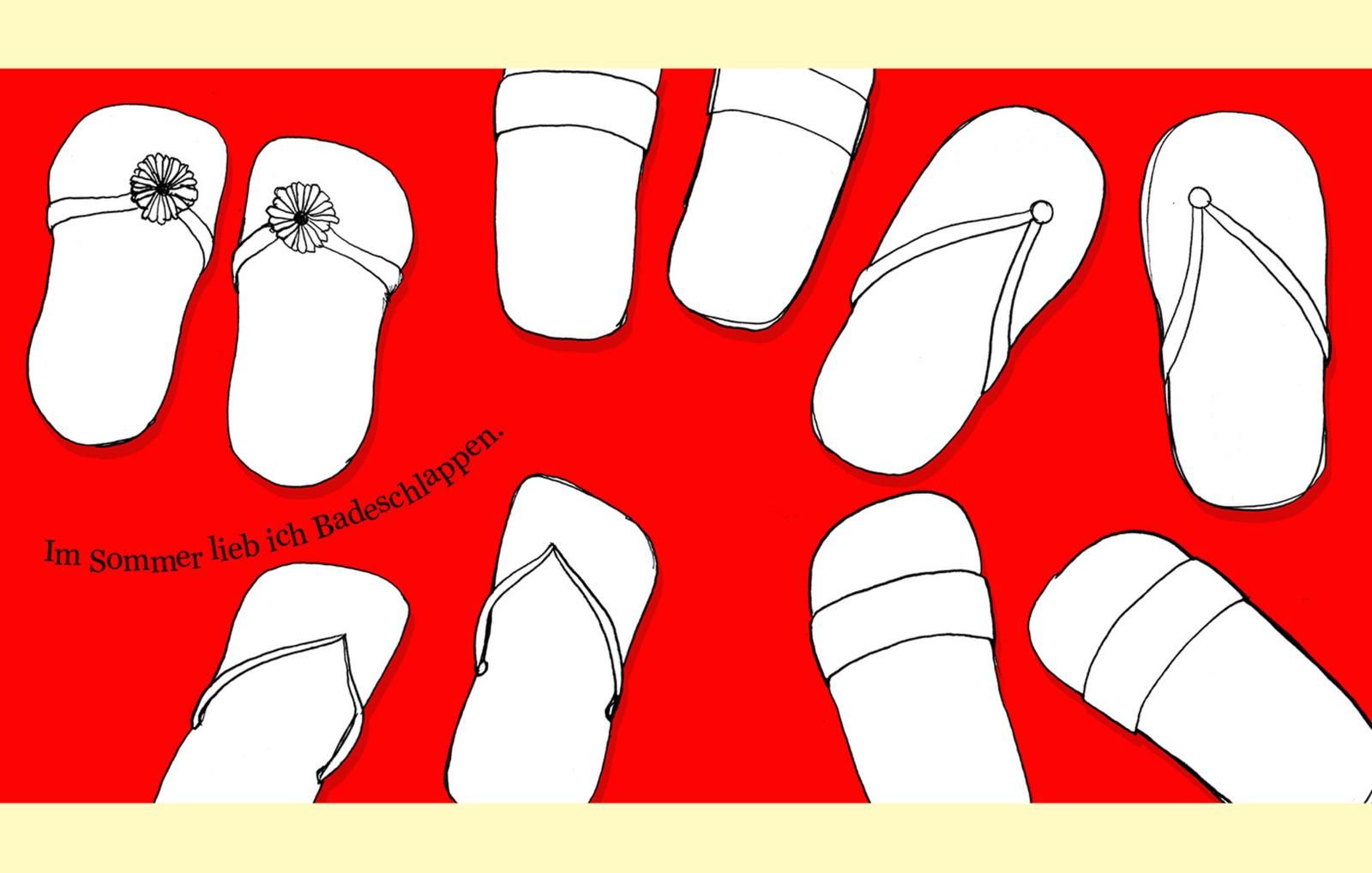 Im Sommer lieb ich Badeschlappen.