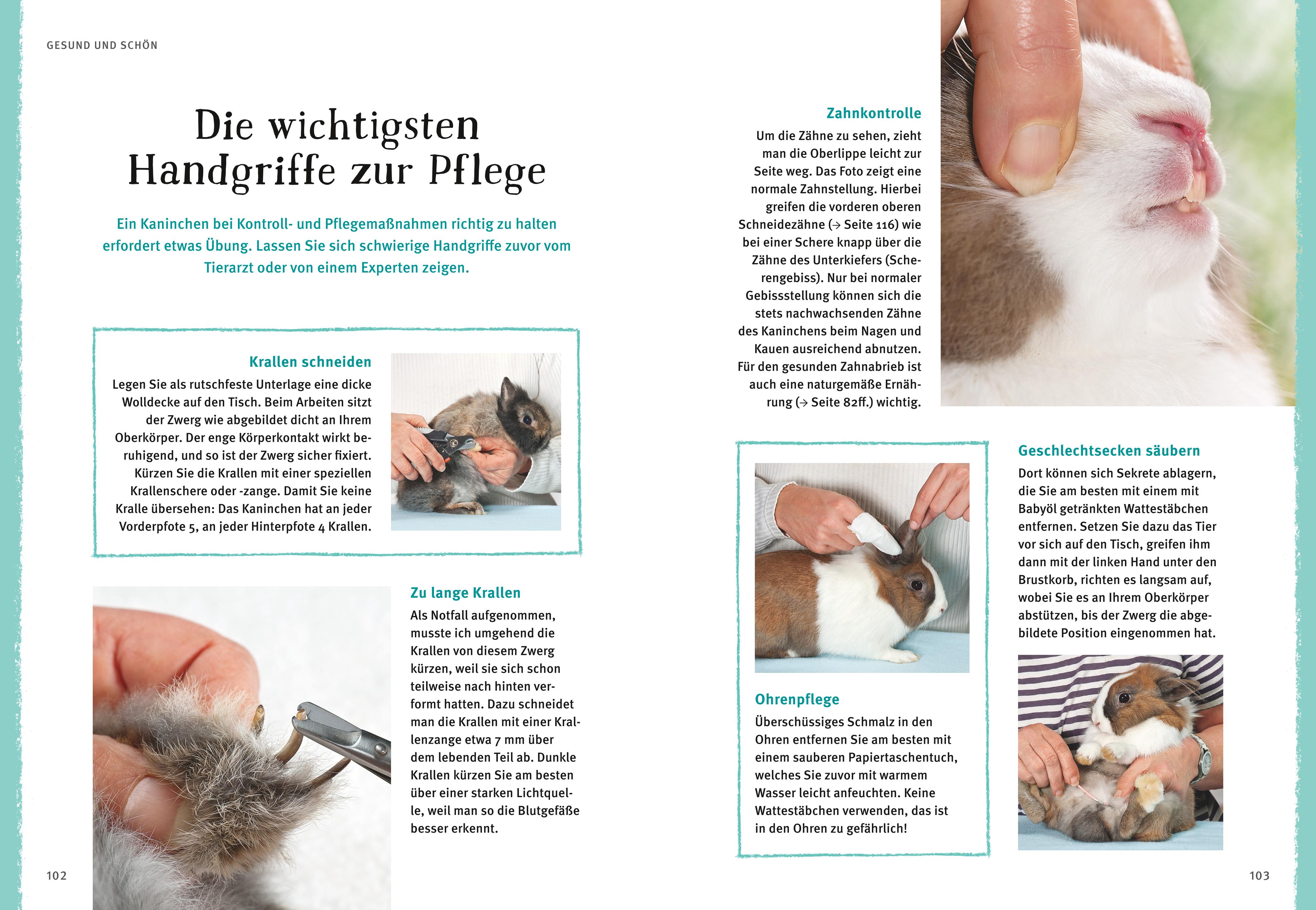 GESUND UND SCHÖN

Die wichtigsten Handgriffe zur Pflege

Ein Kaninchen bei Kontroll- und Pflegemaßnahmen richtig zu halten erfordert etwas Übung. Lassen Sie sich schwierige Handgriffe zuvor vom Tierarzt oder von einem Experten zeigen.

Krallen schneiden
Legen Sie als rutschfeste Unterlage eine dicke Wolldecke auf den Tisch. Beim Arbeiten sitzt der Zwerg wie abgebildet dicht an Ihrem Oberkörper. Der enge Körperkontakt wirkt beruhigend, und so ist der Zwerg sicher fixiert. Kürzen Sie die Krallen mit einer speziellen Krallenschere oder -zange. Damit Sie keine Kralle übersehen: Das Kaninchen hat an jeder Vorderpfote 5, an jeder Hinterpfote 4 Krallen.

Zu lange Krallen
Als Notfall aufgenommen, musste ich umgehend die Krallen von diesem Zwerg kürzen, weil sie sich schon teilweise nach hinten verformt hatten. Dazu schneidet man die Krallen mit einer Krallenzange etwa 7 mm über dem lebenden Teil ab. Dunkle Krallen kürzen Sie am besten über einer starken Lichtquelle, weil man so die Blutgefäße besser erkennt.

102

Zahnkontrolle
Um die Zähne zu sehen, zieht man die Oberlippe leicht zur Seite weg. Das Foto zeigt eine normale Zahnstellung. Hierbei greifen die vorderen oberen Schneidezähne (→ Seite 116) wie bei einer Schere knapp über die Zähne des Unterkiefers (Scherengebiss). Nur bei normaler Gebissstellung können sich die stets nachwachsenden Zähne des Kaninchens beim Nagen und Kauen ausreichend abnutzen. Für den gesunden Zahnabrieb ist auch eine naturgemäße Ernährung (→ Seite 82ff.) wichtig.

Ohrenpflege
Überschüssiges Schmalz in den Ohren entfernen Sie am besten mit einem sauberen Papiertaschentuch, welches Sie zuvor mit warmem Wasser leicht anfeuchten. Keine Wattestäbchen verwenden, das ist in den Ohren zu gefährlich!

Geschlechtsecken säubern
Dort können sich Sekrete ablagern, die Sie am besten mit einem mit Babyöl getränkten Wattestäbchen entfernen. Setzen Sie dazu das Tier vor sich auf den Tisch, greifen ihm dann mit der linken Hand unter den Brustkorb, richten es langsam auf, wobei Sie es an Ihrem Oberkörper abstützen, bis der Zwerg die abgebildete Position eingenommen hat.

103