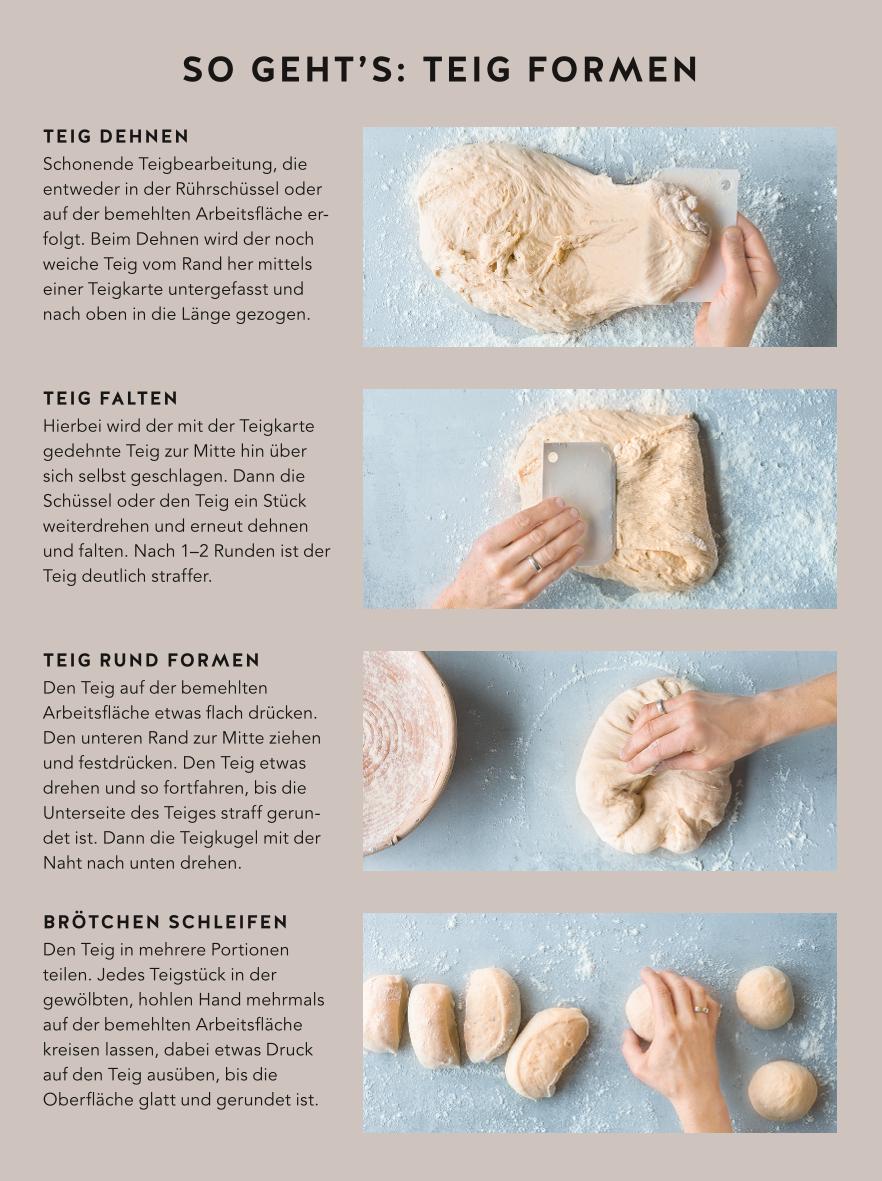 SO GEHT'S: TEIG FORMEN

TEIG DEHNEN
Schonende Teigbearbeitung, die entweder in der Rührschüssel oder auf der bemehlten Arbeitsfläche erfolgt. Beim Dehnen wird der noch weiche Teig vom Rand her mittels einer Teigkarte untergefasst und nach oben in die Länge gezogen.

TEIG FALTEN
Hierbei wird der mit der Teigkarte gedehnte Teig zur Mitte hin über sich selbst geschlagen. Dann die Schüssel oder den Teig ein Stück weiterdrehen und erneut dehnen und falten. Nach 1–2 Runden ist der Teig deutlich straffer.

TEIG RUND FORMEN
Den Teig auf der bemehlten Arbeitsfläche etwas flach drücken. Den unteren Rand zur Mitte ziehen und festdrücken. Den Teig etwas drehen und so fortfahren, bis die Unterseite des Teiges straff gerundet ist. Dann die Teigkugel mit der Naht nach unten drehen.

BRÖTCHEN SCHLEIFEN
Den Teig in mehrere Portionen teilen. Jedes Teigstück in der gewölbten, hohlen Hand mehrmals auf der bemehlten Arbeitsfläche kreisen lassen, dabei etwas Druck auf den Teig ausüben, bis die Oberfläche glatt und gerundet ist.