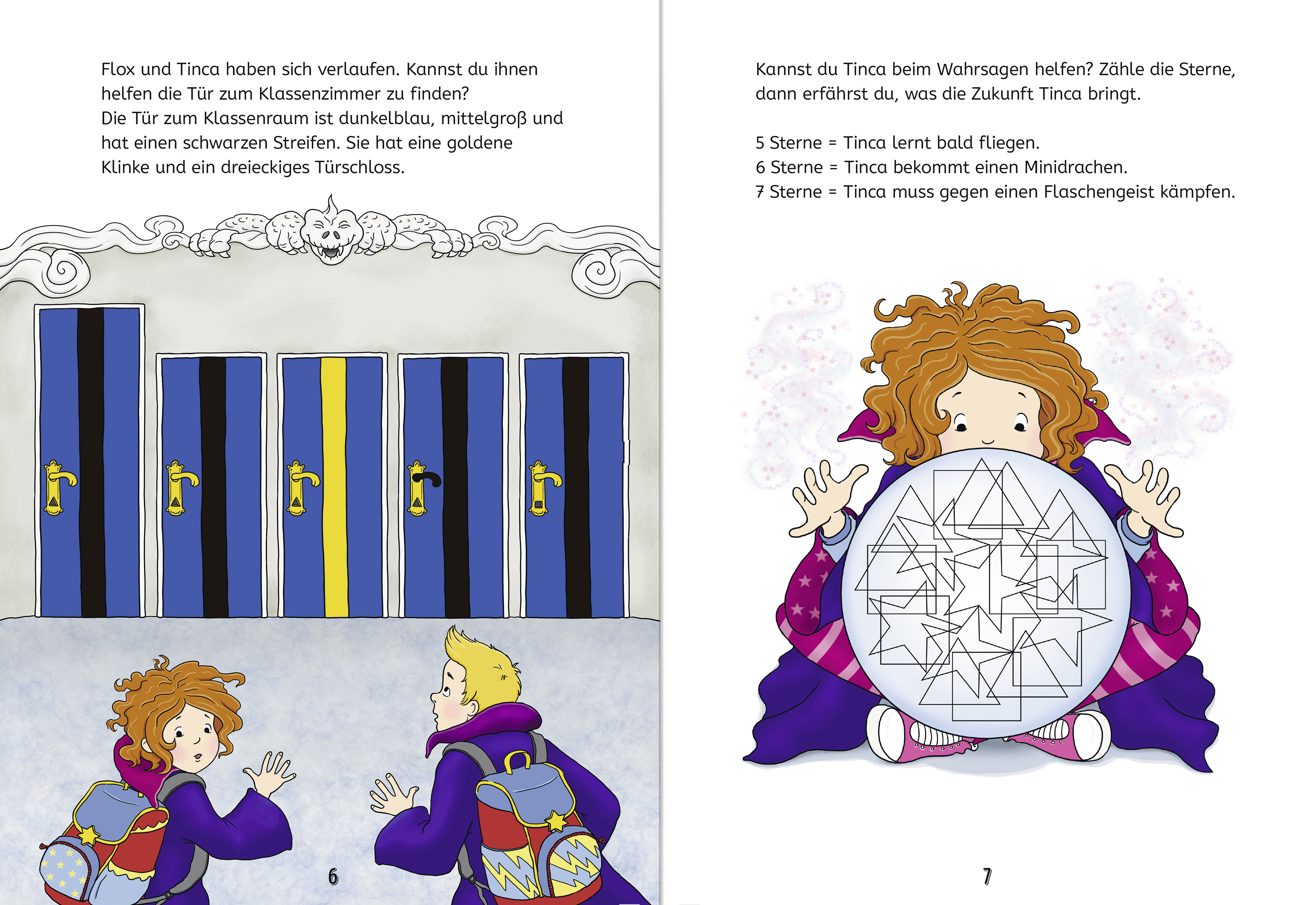 Flox und Tinca haben sich verlaufen. Kannst du ihnen helfen die Tür zum Klassenzimmer zu finden?
Die Tür zum Klassenraum ist dunkelblau, mittelgroß und hat einen schwarzen Streifen. Sie hat eine goldene Klinke und ein dreieckiges Türschloss.

6

Kannst du Tinca beim Wahrsagen helfen? Zähle die Sterne, dann erfährst du, was die Zukunft Tinca bringt.

5 Sterne = Tinca lernt bald fliegen.
6 Sterne = Tinca bekommt einen Minidrachen.
7 Sterne = Tinca muss gegen einen Flaschengeist kämpfen.

7