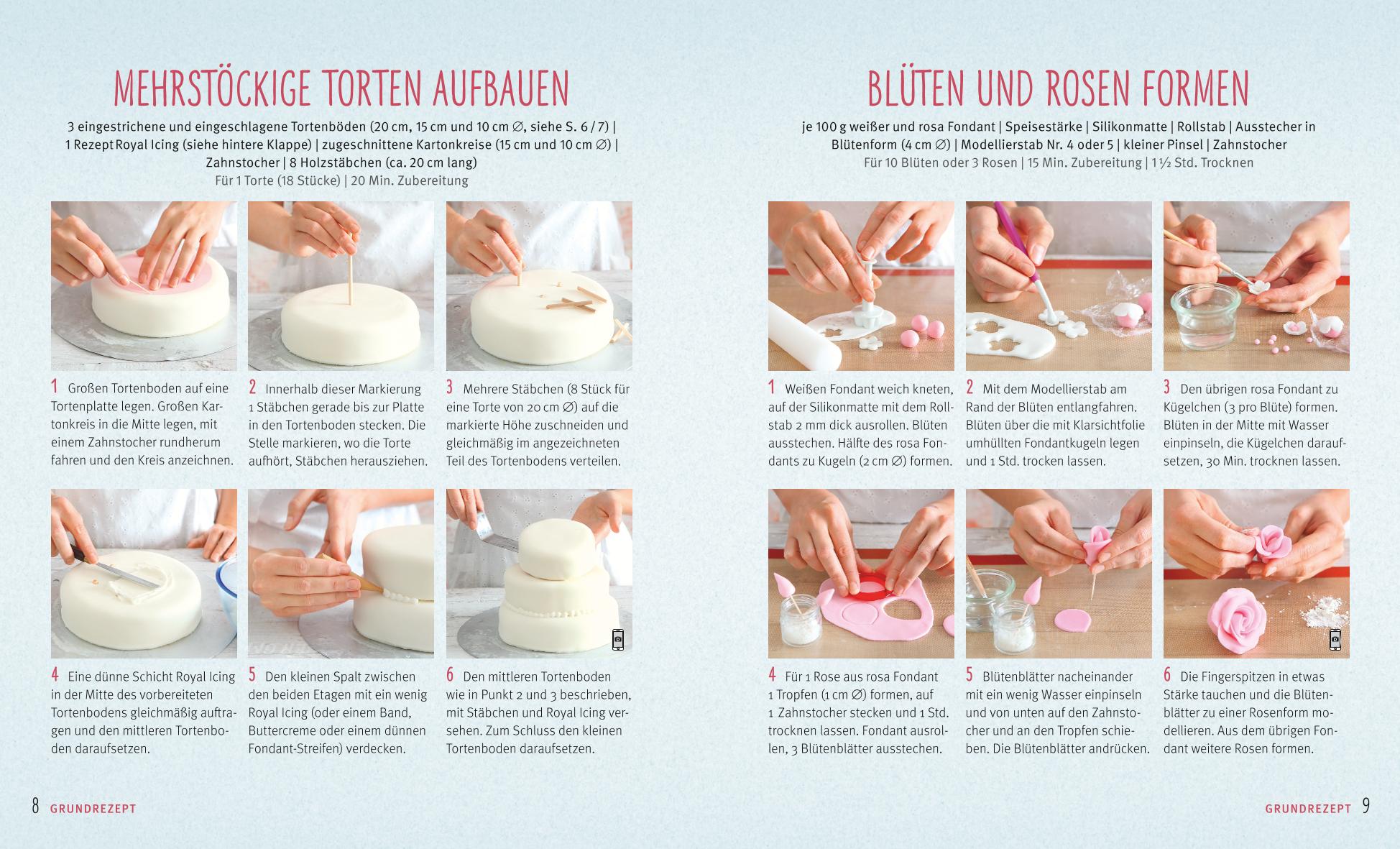 MEHRSTÖCKIGE TORTEN AUFBAUEN

3 eingestrichene und eingeschlagene Tortenböden (20 cm, 15 cm und 10 cm ∅, siehe S. 6 / 7) | 1 Rezept Royal Icing (siehe hintere Klappe) | zugeschnittene Kartonkreise (15 cm und 10 cm ∅) | Zahnstocher | 8 Holzstäbchen (ca. 20 cm lang)
Für 1 Torte (18 Stücke) | 20 Min. Zubereitung

1 Großen Tortenboden auf eine Tortenplatte legen. Großen Kartonkreis in die Mitte legen, mit einem Zahnstocher rundherum fahren und den Kreis anzeichnen.

2 Innerhalb dieser Markierung 1 Stäbchen gerade bis zur Platte in den Tortenboden stecken. Die Stelle markieren, wo die Torte aufhört, Stäbchen herausziehen.

3 Mehrere Stäbchen (8 Stück für eine Torte von 20 cm ∅) auf die markierte Höhe zuschneiden und gleichmäßig im angezeichneten Teil des Tortenbodens verteilen.

4 Eine dünne Schicht Royal Icing in der Mitte des vorbereiteten Tortenbodens gleichmäßig auftragen und den mittleren Tortenboden daraufsetzen.

5 Den kleinen Spalt zwischen den beiden Etagen mit ein wenig Royal Icing (oder einem Band, Buttercreme oder einem dünnen Fondant-Streifen) verdecken.

6 Den mittleren Tortenboden wie in Punkt 2 und 3 beschrieben, mit Stäbchen und Royal Icing versehen. Zum Schluss den kleinen Tortenboden daraufsetzen.

8 GRUNDREZEPT

BLÜTEN UND ROSEN FORMEN

je 100 g weißer und rosa Fondant | Speisestärke | Silikonmatte | Rollstab | Ausstecher in Blütenform (4 cm ∅) | Modellierstab Nr. 4 oder 5 | kleiner Pinsel | Zahnstocher
Für 10 Blüten oder 3 Rosen | 15 Min. Zubereitung | 1 ½ Std. Trocknen

1 Weißen Fondant weich kneten, auf der Silikonmatte mit dem Rollstab 2 mm dick ausrollen. Blüten ausstechen. Hälfte des rosa Fondants zu Kugeln (2 cm ∅) formen.

2 Mit dem Modellierstab am Rand der Blüten entlangfahren. Blüten über die mit Klarsichtfolie umhüllten Fondantkugeln legen und 1 Std. trocken lassen.

3 Den übrigen rosa Fondant zu Kügelchen (3 pro Blüte) formen. Blüten in der Mitte mit Wasser einpinseln, die Kügelchen daraufsetzen, 30 Min. trocknen lassen.

4 Für 1 Rose aus rosa Fondant 1 Tropfen (1 cm ∅) formen, auf 1 Zahnstocher stecken und 1 Std. trocknen lassen. Fondant ausrollen, 3 Blütenblätter ausstechen.

5 Blütenblätter nacheinander mit ein wenig Wasser einpinseln und von unten auf den Zahnstocher und an den Tropfen schieben. Die Blütenblätter andrücken.

6 Die Fingerspitzen in etwas Stärke tauchen und die Blütenblätter zu einer Rosenform modellieren. Aus dem übrigen Fondant weitere Rosen formen.

GRUNDREZEPT 9