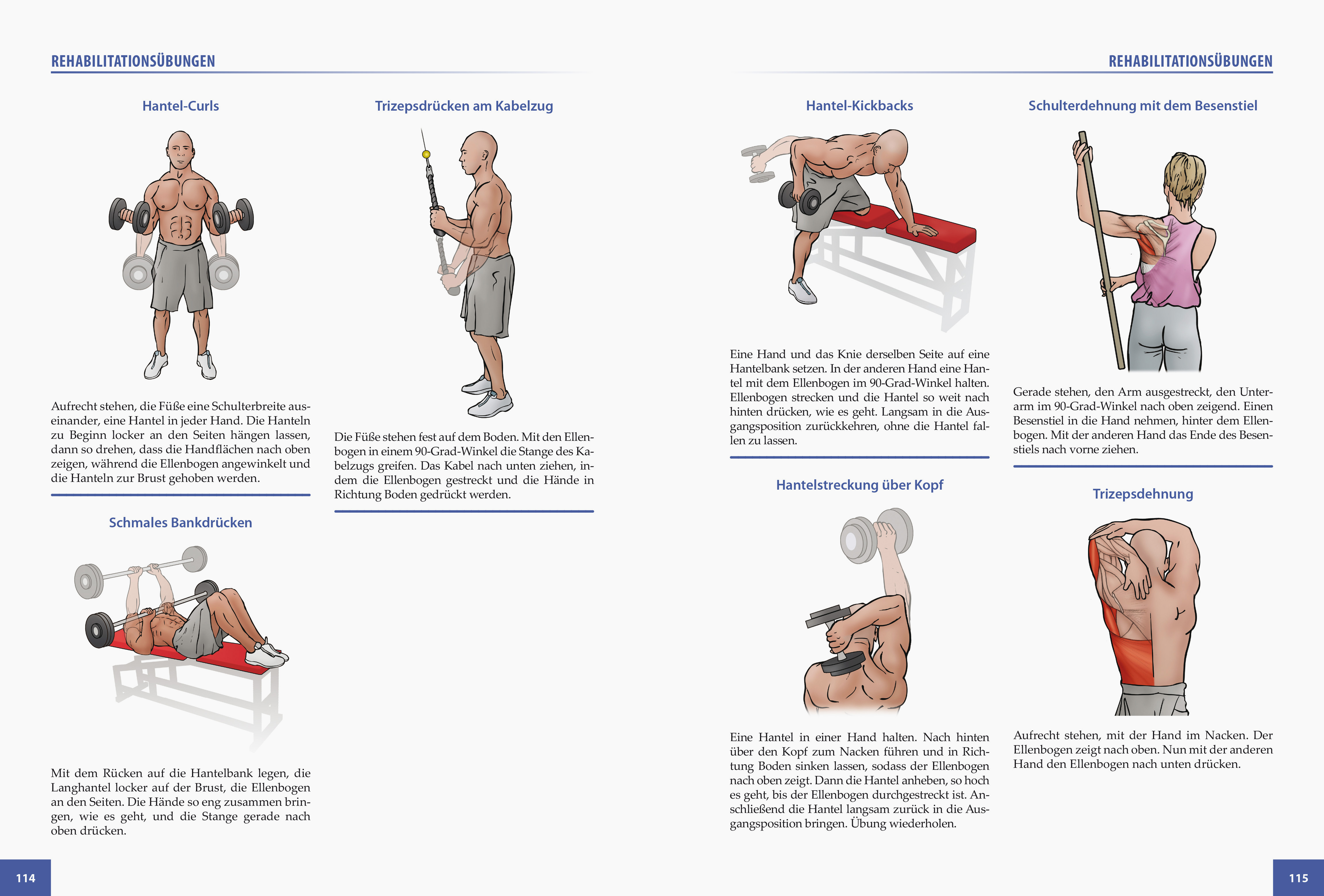 REHABILITATIONSÜBUNGEN

Hantel-Curls

Aufrecht stehen, die Füße eine Schulterbreite auseinander, eine Hantel in jeder Hand. Die Hanteln zu Beginn locker an den Seiten hängen lassen, dann so drehen, dass die Handflächen nach oben zeigen, während die Ellenbogen angewinkelt und die Hanteln zur Brust gehoben werden.

Schmales Bankdrücken

Mit dem Rücken auf die Hantelbank legen, die Langhantel locker auf der Brust, die Ellenbogen an den Seiten. Die Hände so eng zusammen bringen, wie es geht, und die Stange gerade nach oben drücken.

Trizepsdrücken am Kabelzug

Die Füße stehen fest auf dem Boden. Mit den Ellenbogen in einem 90-Grad-Winkel die Stange des Kabelzugs greifen. Das Kabel nach unten ziehen, indem die Ellenbogen gestreckt und die Hände in Richtung Boden gedrückt werden.

114

REHABILITATIONSÜBUNGEN

Hantel-Kickbacks

Eine Hand und das Knie derselben Seite auf eine Hantelbank setzen. In der anderen Hand eine Hantel mit dem Ellenbogen im 90-Grad-Winkel halten. Ellenbogen strecken und die Hantel so weit nach hinten drücken, wie es geht. Langsam in die Ausgangsposition zurückkehren, ohne die Hantel fallen zu lassen.

Hantelstreckung über Kopf

Eine Hantel in einer Hand halten. Nach hinten über den Kopf zum Nacken führen und in Richtung Boden sinken lassen, sodass der Ellenbogen nach oben zeigt. Dann die Hantel anheben, so hoch es geht, bis der Ellenbogen durchgestreckt ist. Anschließend die Hantel langsam zurück in die Ausgangsposition bringen. Übung wiederholen.

Schulterdehnung mit dem Besenstiel

Gerade stehen, den Arm ausgestreckt, den Unterarm im 90-Grad-Winkel nach oben zeigend. Einen Besenstiel in die Hand nehmen, hinter dem Ellenbogen. Mit der anderen Hand das Ende des Besenstiels nach vorne ziehen.

Trizepsdehnung

Aufrecht stehen, mit der Hand im Nacken. Der Ellenbogen zeigt nach oben. Nun mit der anderen Hand den Ellenbogen nach unten drücken.

115