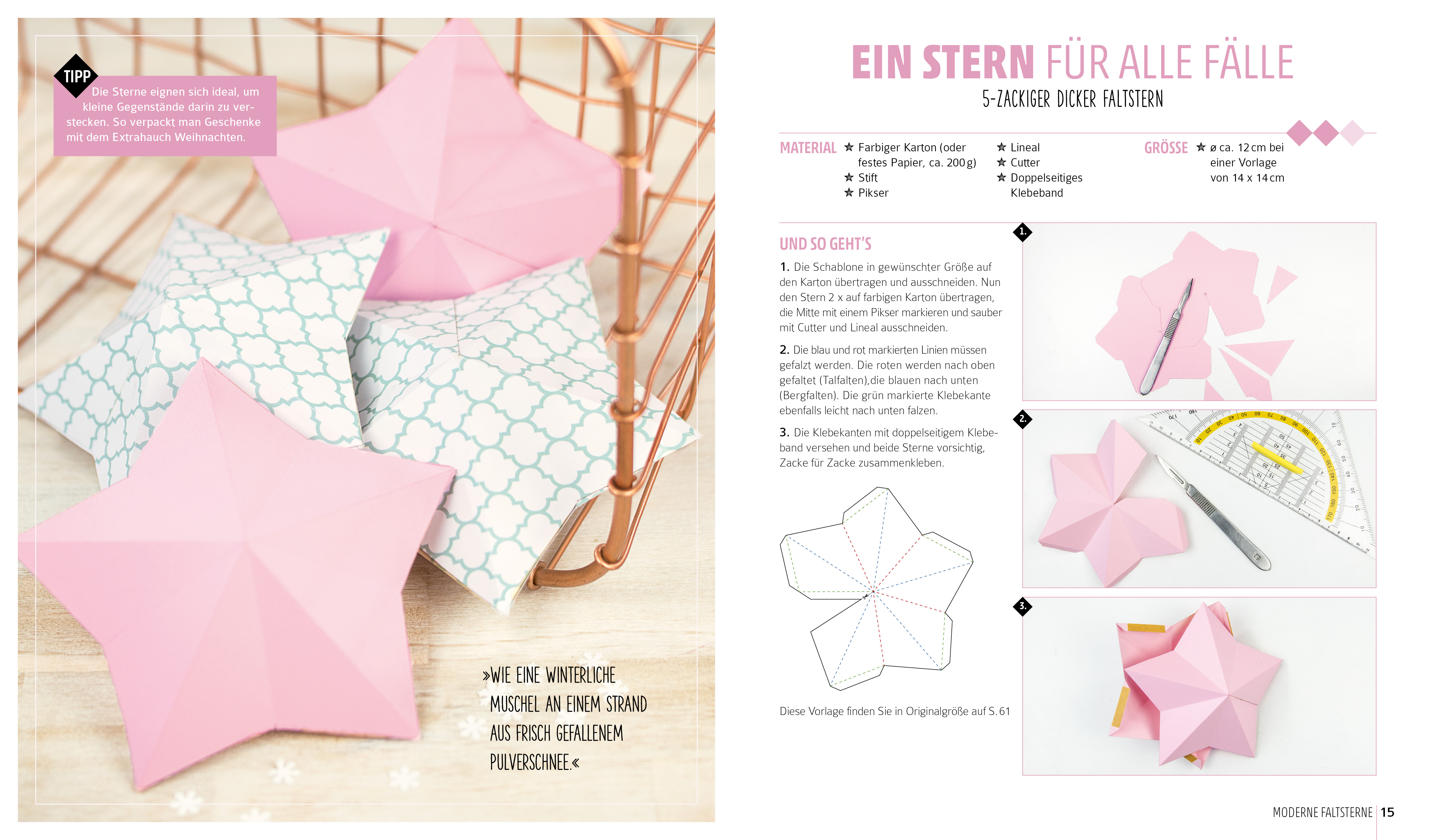 TIPP
Die Sterne eignen sich ideal, um kleine Gegenstände darin zu verstecken. So verpackt man Geschenke mit dem Extrahauch Weihnachten.

»WIE EINE WINTERLICHE MUSCHEL AN EINEM STRAND AUS FRISCH GEFALLENEM PULVERSCHNEE.«

EIN STERN FÜR ALLE FÄLLE
5-ZACKIGER DICKER FALTSTERN

MATERIAL
★ Farbiger Karton (oder festes Papier, ca. 200 g)
★ Stift
★ Pikser
★ Lineal
★ Cutter
★ Doppelseitiges Klebeband

GRÖSSE
★ ø ca. 12 cm bei einer Vorlage von 14 x 14 cm

UND SO GEHT'S
1. Die Schablone in gewünschter Größe auf den Karton übertragen und ausschneiden. Nun den Stern 2 x auf farbigen Karton übertragen, die Mitte mit einem Pikser markieren und sauber mit Cutter und Lineal ausschneiden.

2. Die blau und rot markierten Linien müssen gefalzt werden. Die roten werden nach oben gefaltet (Talfalten),die blauen nach unten (Bergfalten). Die grün markierte Klebekante ebenfalls leicht nach unten falzen.

3. Die Klebekanten mit doppelseitigem Klebeband versehen und beide Sterne vorsichtig, Zacke für Zacke zusammenkleben.

Diese Vorlage finden Sie in Originalgröße auf S. 61

1.
2.
3.

MODERNE FALTSTERNE 15