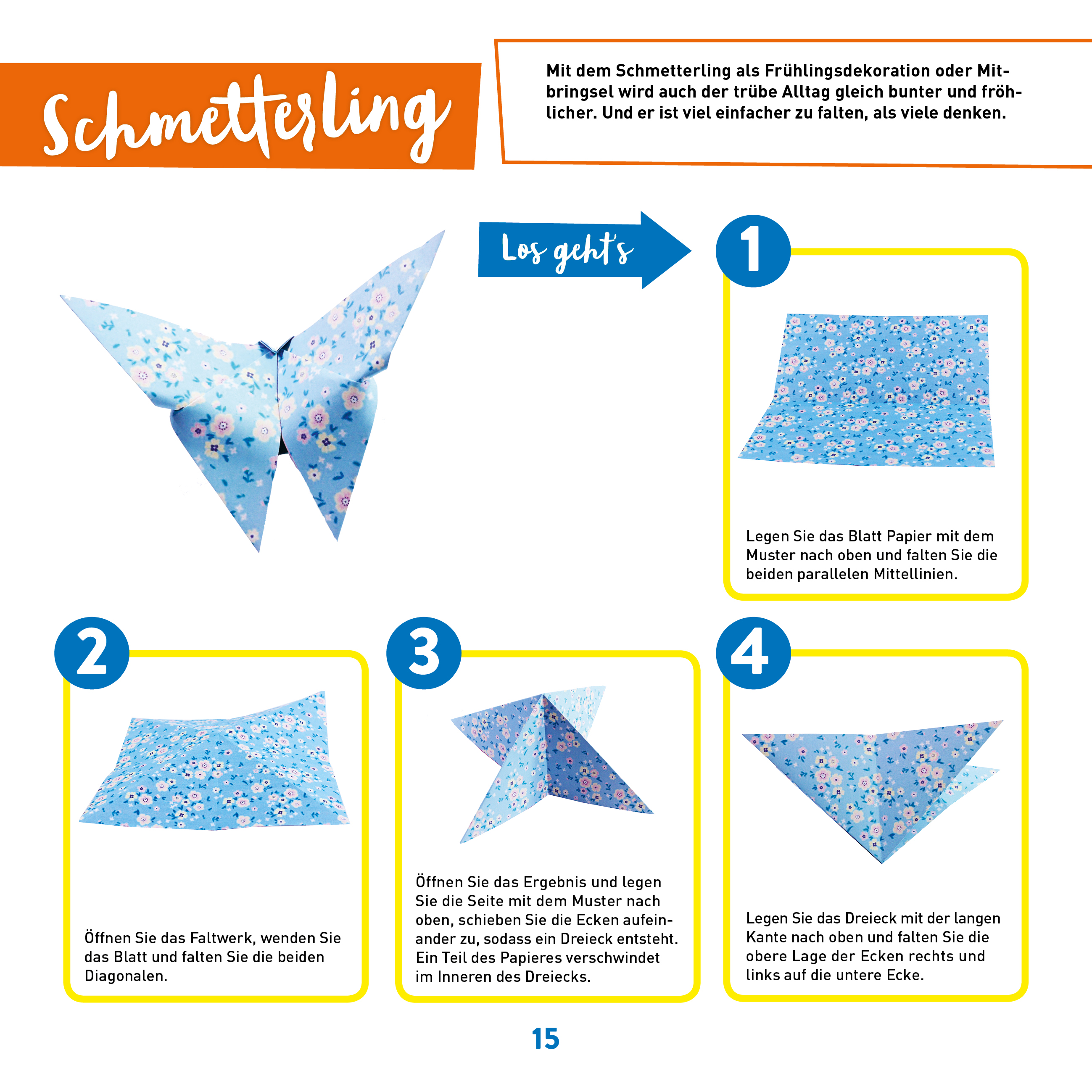 Schmetterling

Mit dem Schmetterling als Frühlingsdekoration oder Mitbringsel wird auch der trübe Alltag gleich bunter und fröhlicher. Und er ist viel einfacher zu falten, als viele denken.

Los geht's

1

Legen Sie das Blatt Papier mit dem Muster nach oben und falten Sie die beiden parallelen Mittellinien.

2

Öffnen Sie das Faltwerk, wenden Sie das Blatt und falten Sie die beiden Diagonalen.

3

Öffnen Sie das Ergebnis und legen Sie die Seite mit dem Muster nach oben, schieben Sie die Ecken aufeinander zu, sodass ein Dreieck entsteht. Ein Teil des Papieres verschwindet im Inneren des Dreiecks.

4

Legen Sie das Dreieck mit der langen Kante nach oben und falten Sie die obere Lage der Ecken rechts und links auf die untere Ecke.

15