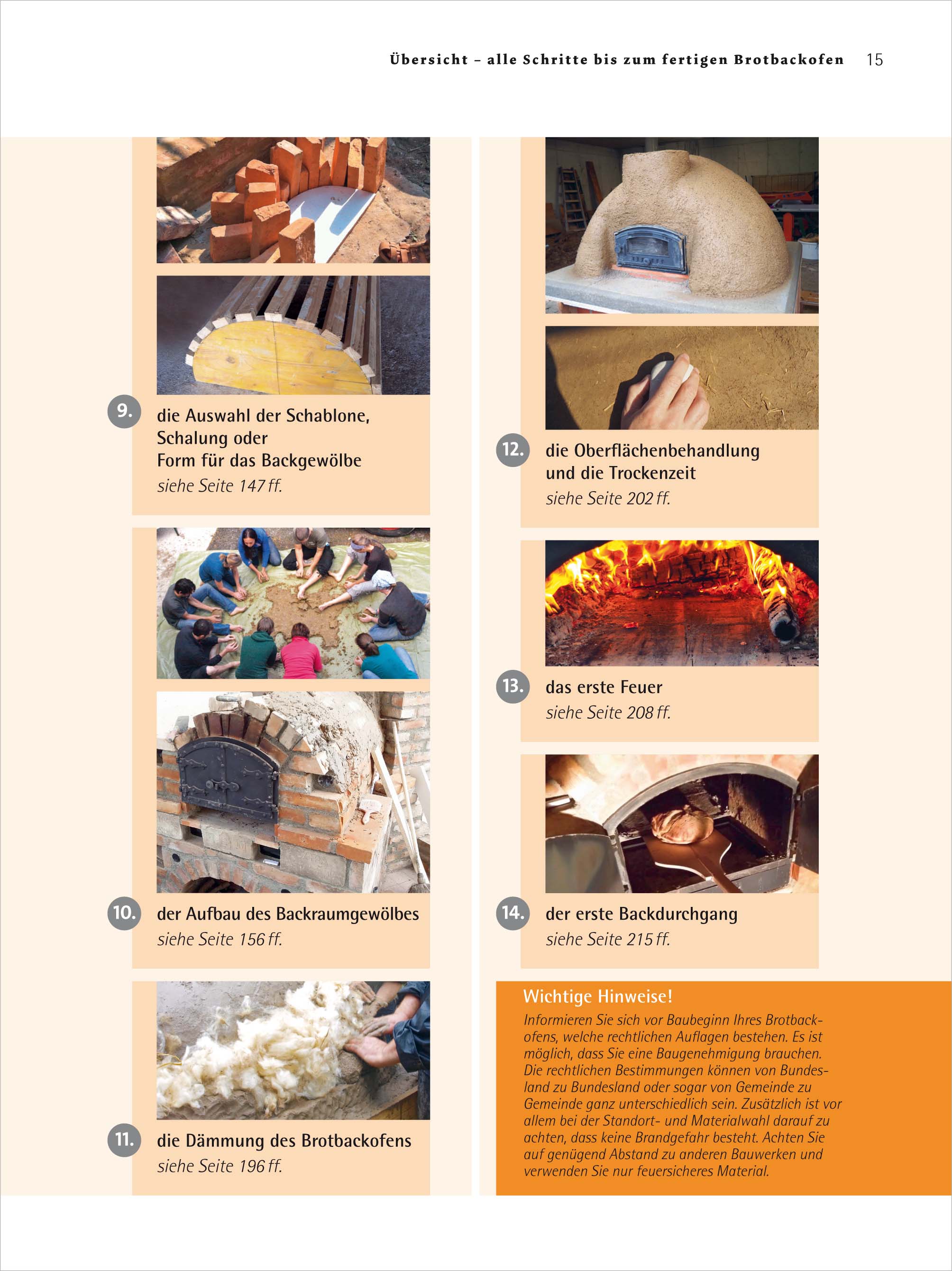 Übersicht – alle Schritte bis zum fertigen Brotbackofen 15

9. die Auswahl der Schablone, Schalung oder Form für das Backgewölbe
siehe Seite 147 ff.

10. der Aufbau des Backraumgewölbes
siehe Seite 156 ff.

11. die Dämmung des Brotbackofens
siehe Seite 196 ff.

12. die Oberflächenbehandlung und die Trockenzeit
siehe Seite 202 ff.

13. das erste Feuer
siehe Seite 208 ff.

14. der erste Backdurchgang
siehe Seite 215 ff.

Wichtige Hinweise!
Informieren Sie sich vor Baubeginn Ihres Brotbackofens, welche rechtlichen Auflagen bestehen. Es ist möglich, dass Sie eine Baugenehmigung brauchen. Die rechtlichen Bestimmungen können von Bundesland zu Bundesland oder sogar von Gemeinde zu Gemeinde ganz unterschiedlich sein. Zusätzlich ist vor allem bei der Standort- und Materialwahl darauf zu achten, dass keine Brandgefahr besteht. Achten Sie auf genügend Abstand zu anderen Bauwerken und verwenden Sie nur feuersicheres Material.