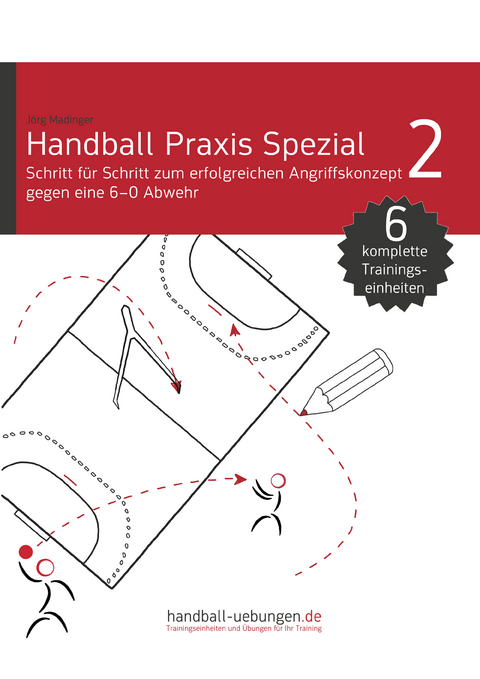 Jörg Madinger

Handball Praxis Spezial

2

Schritt für Schritt zum erfolgreichen Angriffskonzept gegen eine 6–0 Abwehr

6
komplette
Trainingseinheiten

handball-uebungen.de
Trainingseinheiten und Übungen für Ihr Training