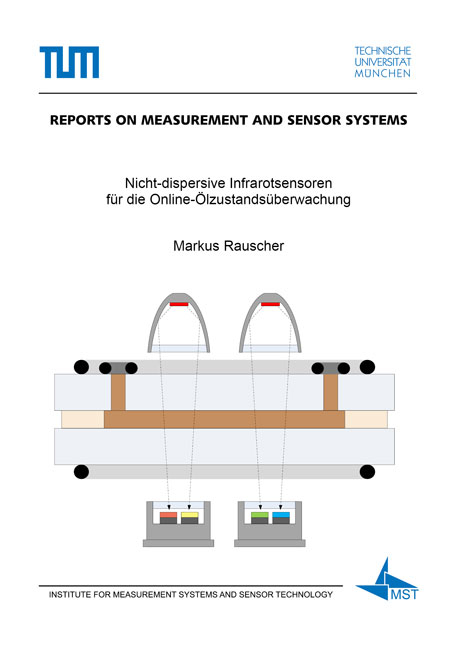 TUM

TECHNISCHE
UNIVERSITÄT
MÜNCHEN

REPORTS ON MEASUREMENT AND SENSOR SYSTEMS

Nicht-dispersive Infrarotsensoren für die Online-Ölzustandsüberwachung

Markus Rauscher

INSTITUTE FOR MEASUREMENT SYSTEMS AND SENSOR TECHNOLOGY

MST