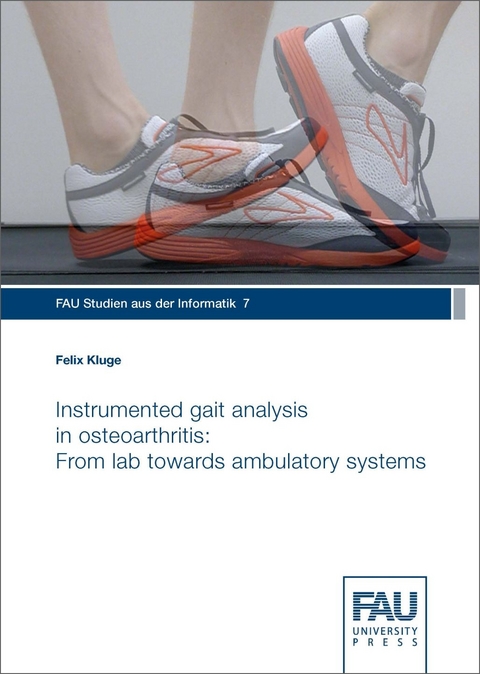 FAU Studien aus der Informatik 7

Felix Kluge

Instrumented gait analysis in osteoarthritis: From lab towards ambulatory systems

FAU
UNIVERSITY
PRESS