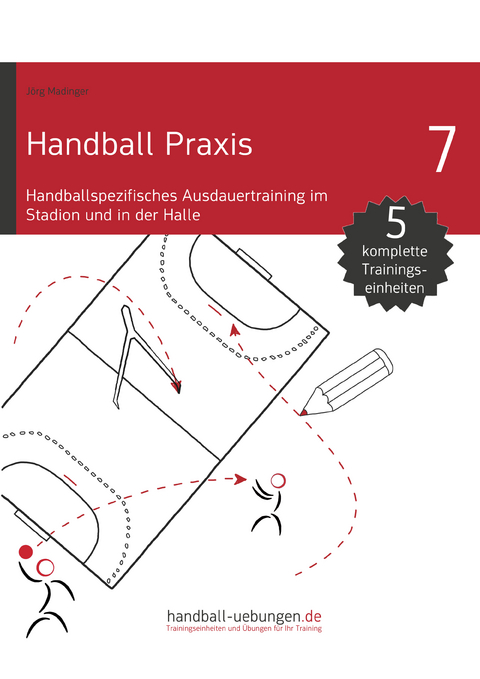 Jörg Madinger

Handball Praxis

7

Handballspezifisches Ausdauertraining im Stadion und in der Halle

5
komplette
Trainingseinheiten

handball-uebungen.de
Trainingseinheiten und Übungen für Ihr Training