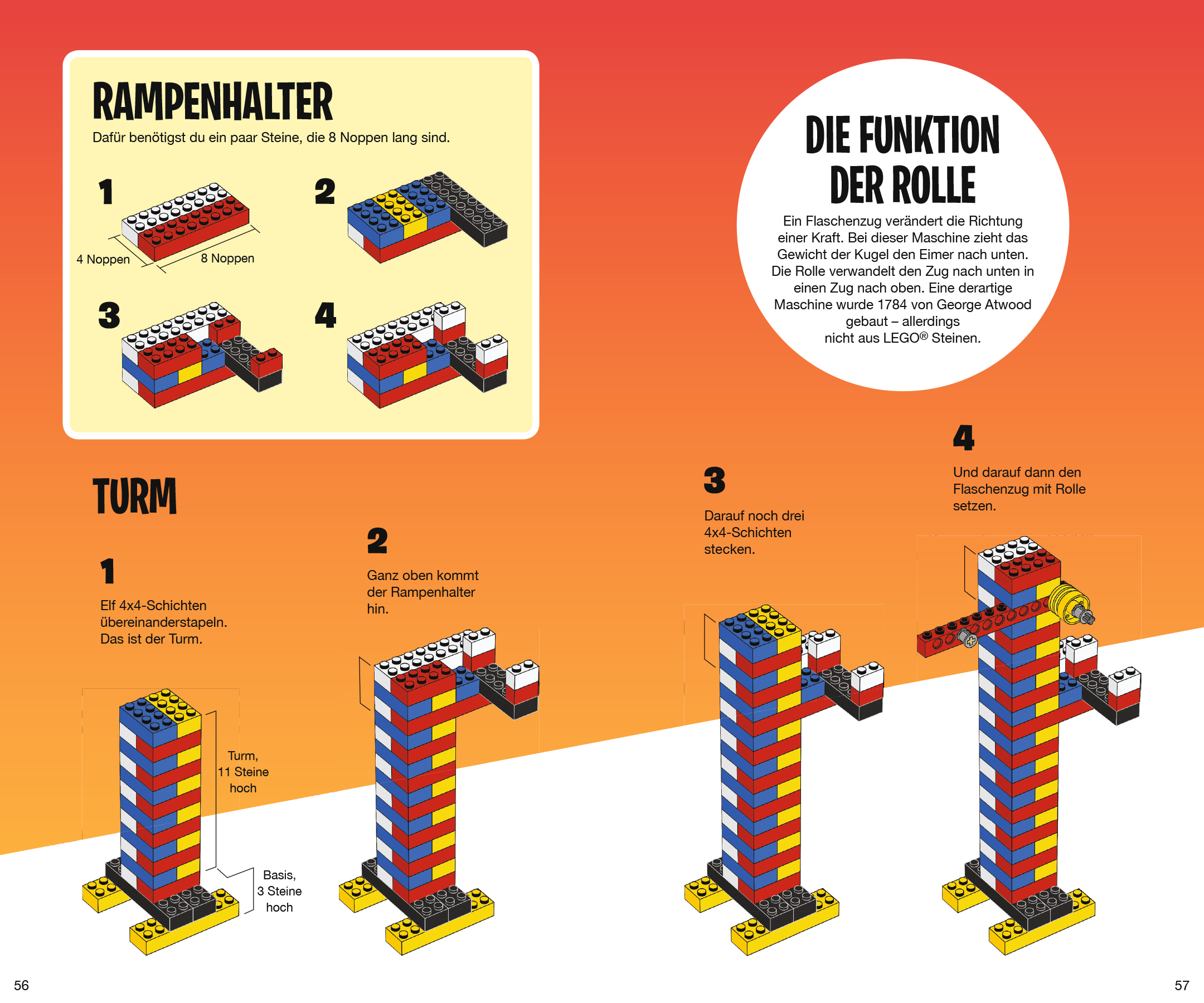 RAMPENHALTER

Dafür benötigst du ein paar Steine, die 8 Noppen lang sind.

1

4 Noppen

8 Noppen

2

3

4

DIE FUNKTION DER ROLLE

Ein Flaschenzug verändert die Richtung einer Kraft. Bei dieser Maschine zieht das Gewicht der Kugel den Eimer nach unten. Die Rolle verwandelt den Zug nach unten in einen Zug nach oben. Eine derartige Maschine wurde 1784 von George Atwood gebaut – allerdings nicht aus LEGO® Steinen.

TURM

1

Elf 4x4-Schichten übereinanderstapeln. Das ist der Turm.

Turm, 11 Steine hoch

Basis, 3 Steine hoch

2

Ganz oben kommt der Rampenhalter hin.

3

Darauf noch drei 4x4-Schichten stecken.

4

Und darauf dann den Flaschenzug mit Rolle setzen.

56

57