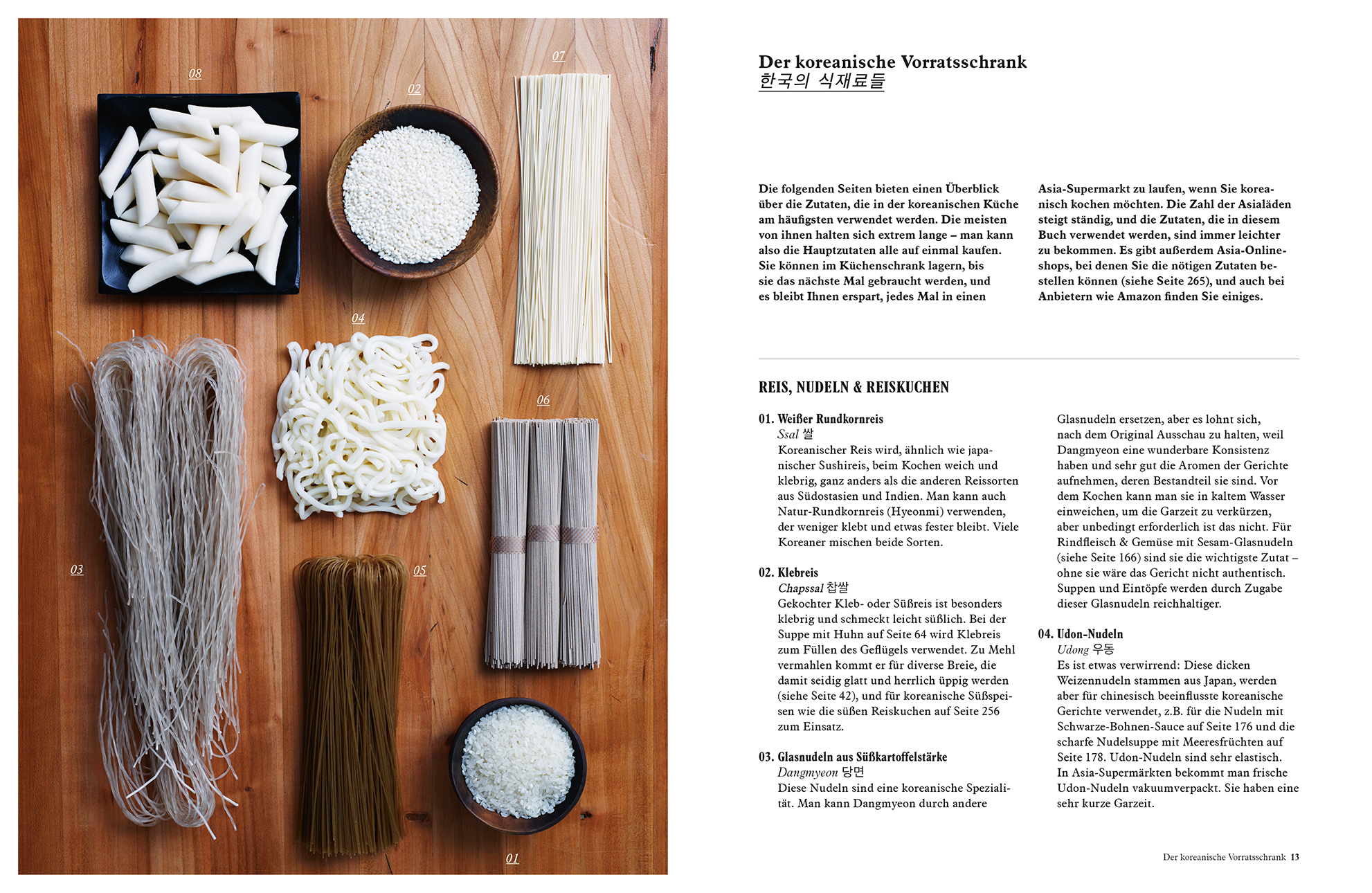 08

02

07

04

06

03

05

01

Der koreanische Vorratsschrank
한국의 식재료들

Die folgenden Seiten bieten einen Überblick über die Zutaten, die in der koreanischen Küche am häufigsten verwendet werden. Die meisten von ihnen halten sich extrem lange – man kann also die Hauptzutaten alle auf einmal kaufen. Sie können im Küchenschrank lagern, bis sie das nächste Mal gebraucht werden, und es bleibt Ihnen erspart, jedes Mal in einen Asia-Supermarkt zu laufen, wenn Sie koreanisch kochen möchten. Die Zahl der Asialäden steigt ständig, und die Zutaten, die in diesem Buch verwendet werden, sind immer leichter zu bekommen. Es gibt außerdem Asia-Onlineshops, bei denen Sie die nötigen Zutaten bestellen können (siehe Seite 265), und auch bei Anbietern wie Amazon finden Sie einiges.

REIS, NUDELN & REISKUCHEN

01. Weißer Rundkornreis
Ssal 쌀
Koreanischer Reis wird, ähnlich wie japanischer Sushireis, beim Kochen weich und klebrig, ganz anders als die anderen Reissorten aus Südostasien und Indien. Man kann auch Natur-Rundkornreis (Hyeonmi) verwenden, der weniger klebt und etwas fester bleibt. Viele Koreaner mischen beide Sorten.

02. Klebreis
Chapssal 찹쌀
Gekochter Kleb- oder Süßreis ist besonders klebrig und schmeckt leicht süßlich. Bei der Suppe mit Huhn auf Seite 64 wird Klebreis zum Füllen des Geflügels verwendet. Zu Mehl vermahlen kommt er für diverse Breie, die damit seidig glatt und herrlich üppig werden (siehe Seite 42), und für koreanische Süßspeisen wie die süßen Reiskuchen auf Seite 256 zum Einsatz.

03. Glasnudeln aus Süßkartoffelstärke
Dangmyeon 당면
Diese Nudeln sind eine koreanische Spezialität. Man kann Dangmyeon durch andere Glasnudeln ersetzen, aber es lohnt sich, nach dem Original Ausschau zu halten, weil Dangmyeon eine wunderbare Konsistenz haben und sehr gut die Aromen der Gerichte aufnehmen, deren Bestandteil sie sind. Vor dem Kochen kann man sie in kaltem Wasser einweichen, um die Garzeit zu verkürzen, aber unbedingt erforderlich ist das nicht. Für Rindfleisch & Gemüse mit Sesam-Glasnudeln (siehe Seite 166) sind sie die wichtigste Zutat – ohne sie wäre das Gericht nicht authentisch. Suppen und Eintöpfe werden durch Zugabe dieser Glasnudeln reichhaltiger.

04. Udon-Nudeln
Udong 우동
Es ist etwas verwirrend: Diese dicken Weizennudeln stammen aus Japan, werden aber für chinesisch beeinflusste koreanische Gerichte verwendet, z.B. für die Nudeln mit Schwarze-Bohnen-Sauce auf Seite 176 und die scharfe Nudelsuppe mit Meeresfrüchten auf Seite 178. Udon-Nudeln sind sehr elastisch. In Asia-Supermärkten bekommt man frische Udon-Nudeln vakuumverpackt. Sie haben eine sehr kurze Garzeit.

Der koreanische Vorratsschrank 13