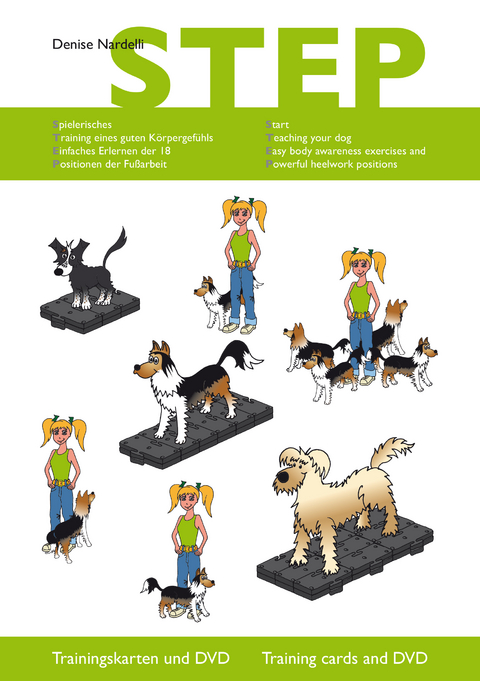 Denise Nardelli

STEP

Spielerisches
Training eines guten Körpergefühls
Einfaches Erlernen der 18
Positionen der Fußarbeit

Start
Teaching your dog
Easy body awareness exercises and
Powerful heelwork positions

Trainingskarten und DVD

Training cards and DVD