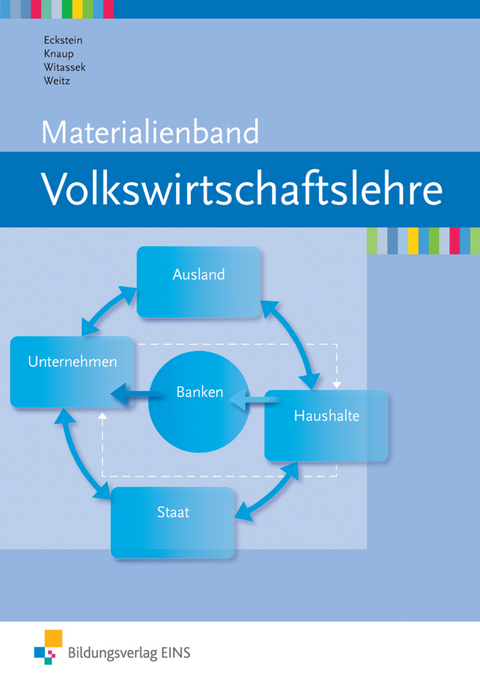 Eckstein
Knaup
Witassek
Weitz

Materialienband

Volkswirtschaftslehre

Ausland

Unternehmen

Banken

Haushalte

Staat

Bildungsverlag EINS