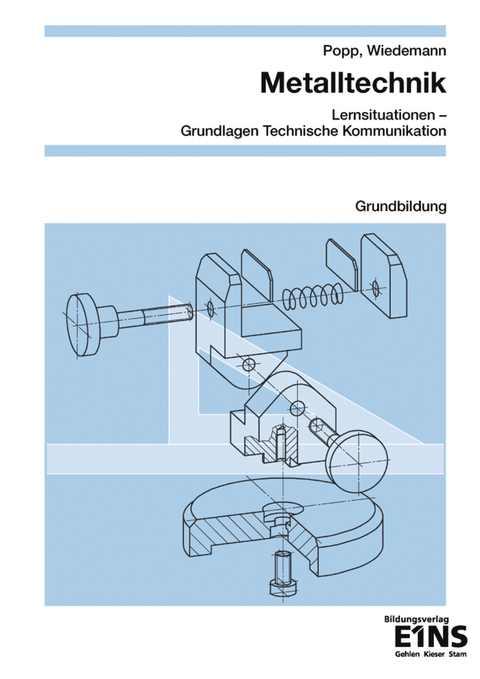 Popp, Wiedemann

Metalltechnik

Lernsituationen –
Grundlagen Technische Kommunikation

Grundbildung

Bildungsverlag
E1NS
Gehlen Kieser Stam