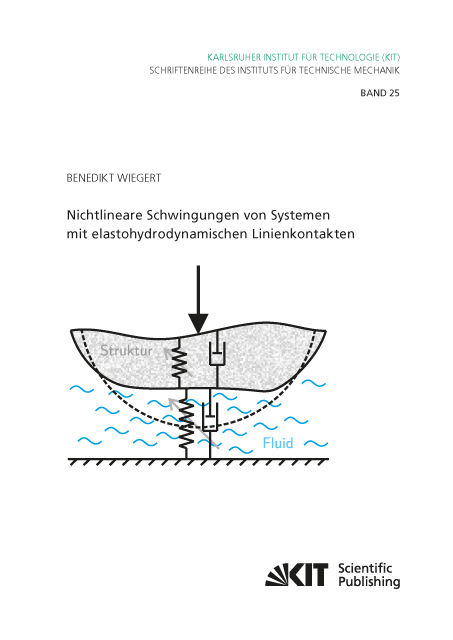 KARLSRUHER INSTITUT FÜR TECHNOLOGIE (KIT)
SCHRIFTENREIHE DES INSTITUTS FÜR TECHNISCHE MECHANIK

BAND 25

BENEDIKT WIEGERT

Nichtlineare Schwingungen von Systemen mit elastohydrodynamischen Linienkontakten

Struktur

Fluid

KIT Scientific Publishing