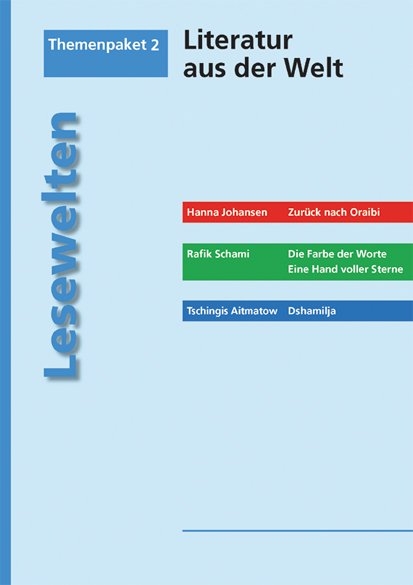 Themenpaket 2

Literatur
aus der Welt

Lesewelten

Hanna Johansen Zurück nach Oraibi

Rafik Schami Die Farbe der Worte
Eine Hand voller Sterne

Tschingis Aitmatow Dshamilja