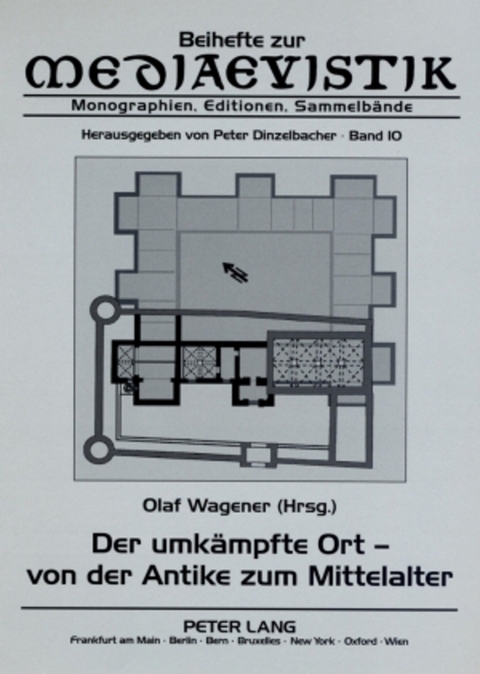 Beihefte zur
MEDIAEVISTIK
Monographien, Editionen, Sammelbände

Herausgegeben von Peter Dinzelbacher · Band 10

Olaf Wagener (Hrsg.)

Der umkämpfte Ort – von der Antike zum Mittelalter

PETER LANG
Frankfurt am Main · Berlin · Bern · Bruxelles · New York · Oxford · Wien