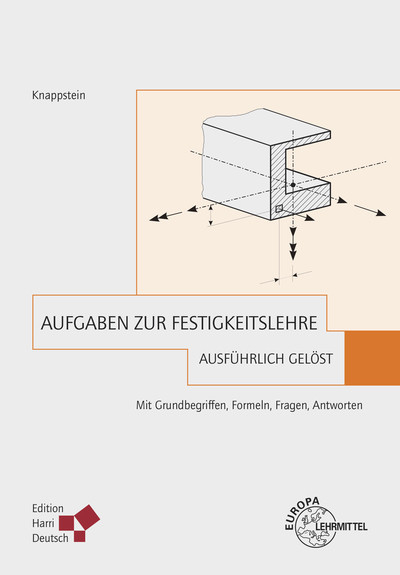 Knappstein

AUFGABEN ZUR FESTIGKEITSLEHRE

AUSFÜHRLICH GELÖST

Mit Grundbegriffen, Formeln, Fragen, Antworten

Edition
Harri
Deutsch

EUROPA
LEHRMITTEL