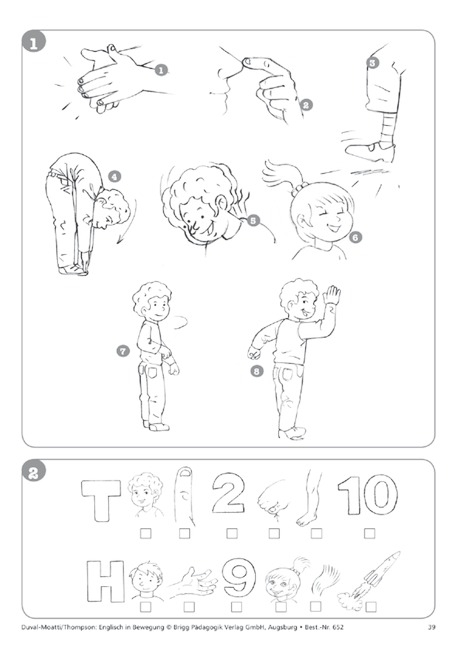 1

1

2

3

4

5

6

7

8

2

T 2 10

H 9

Duval-Moatti/Thompson: Englisch in Bewegung © Brigg Pädagogik Verlag GmbH, Augsburg • Best.-Nr. 652

39