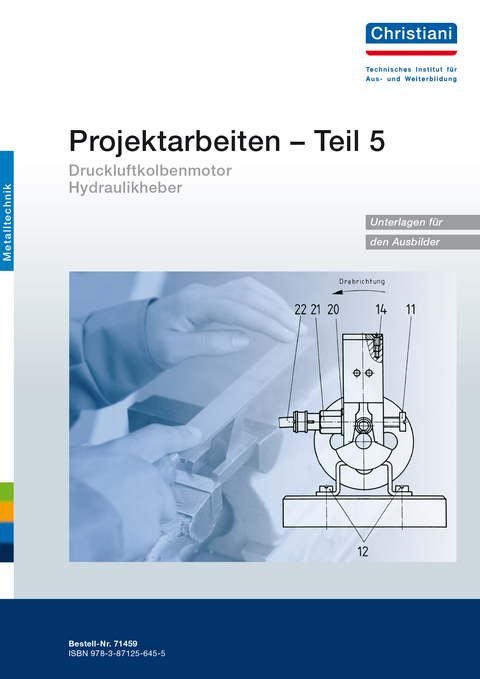 Christiani

Technisches Institut für Aus- und Weiterbildung

Metalltechnik

Projektarbeiten – Teil 5

Druckluftkolbenmotor
Hydraulikheber

Unterlagen für
den Ausbilder

Drehrichtung

22 21 20 14 11

12

Bestell-Nr. 71459
ISBN 978-3-87125-645-5