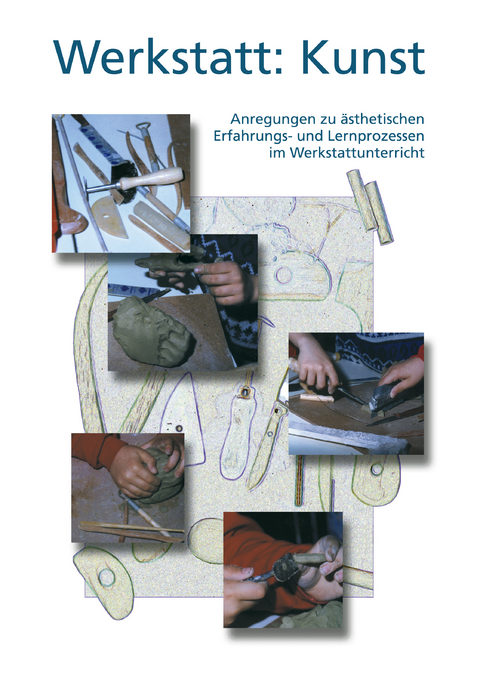 Werkstatt: Kunst

Anregungen zu ästhetischen Erfahrungs- und Lernprozessen im Werkstattunterricht