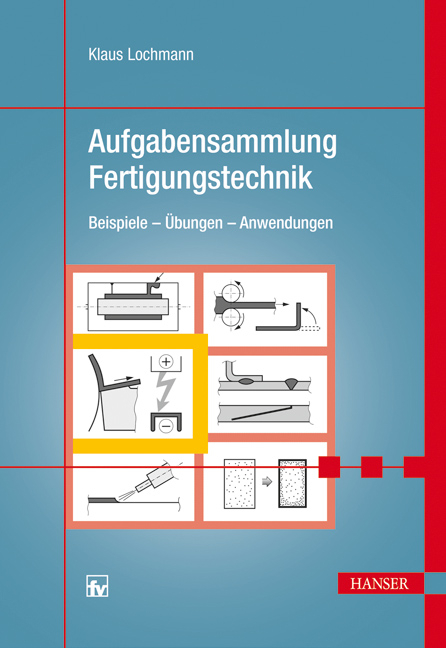 Klaus Lochmann

Aufgabensammlung Fertigungstechnik

Beispiele – Übungen – Anwendungen

+

−

fv

HANSER