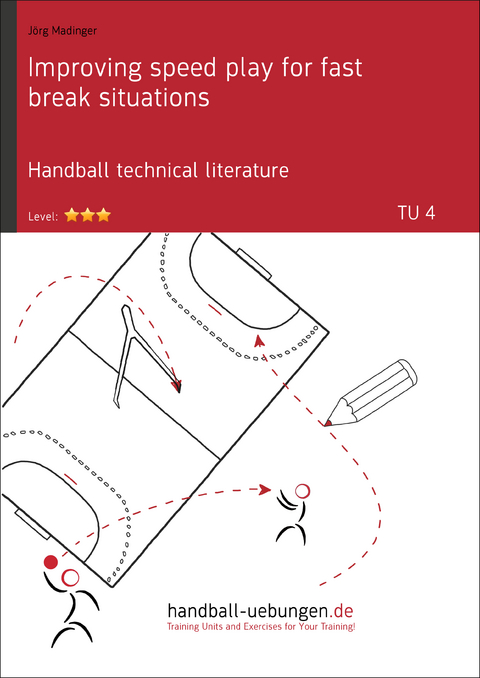 Jörg Madinger

Improving speed play for fast break situations

Handball technical literature

Level: ★★★

TU 4

handball-uebungen.de
Training Units and Exercises for Your Training!