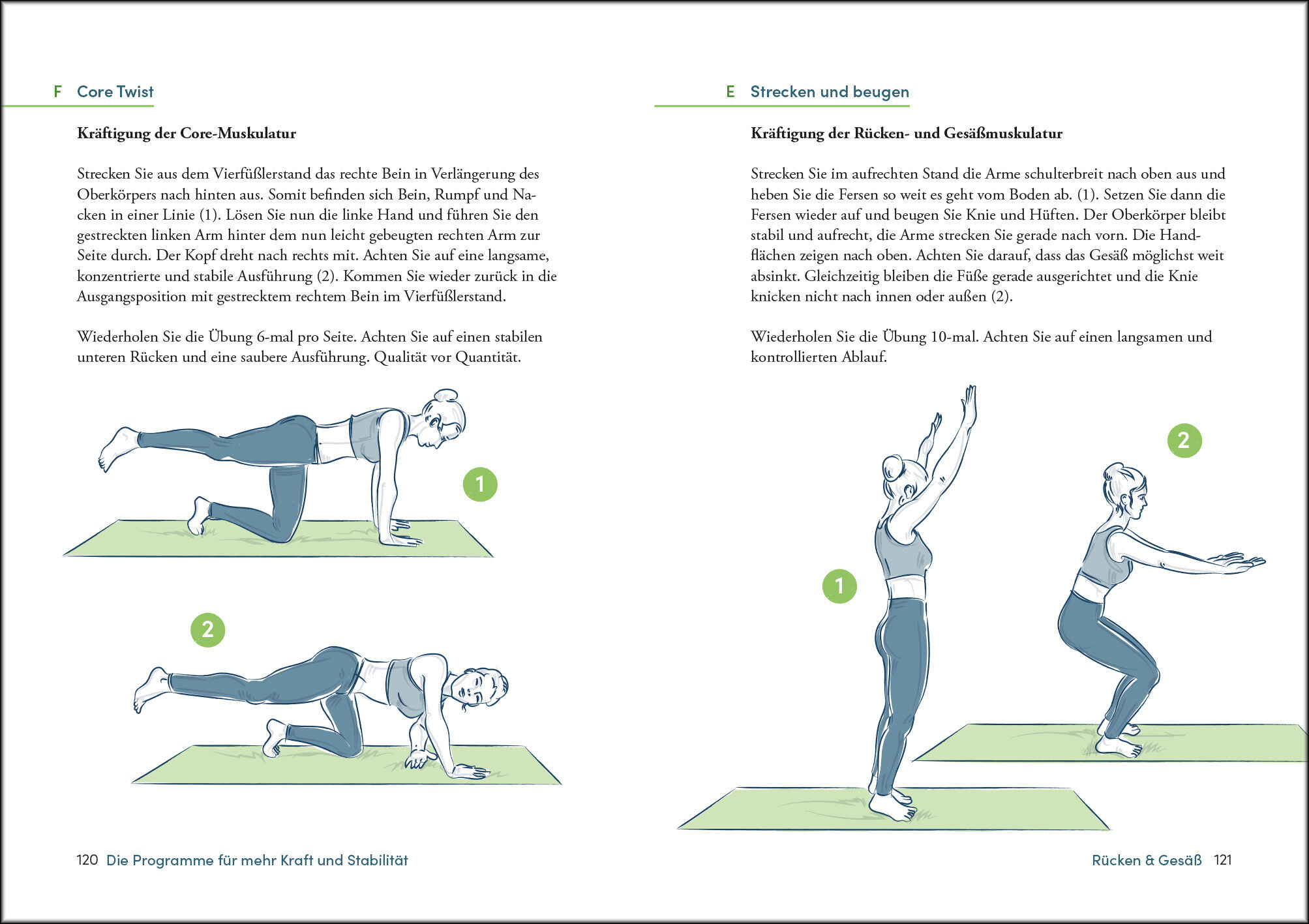 F Core Twist

**Kräftigung der Core-Muskulatur**

Strecken Sie aus dem Vierfüßlerstand das rechte Bein in Verlängerung des Oberkörpers nach hinten aus. Somit befinden sich Bein, Rumpf und Nacken in einer Linie (1). Lösen Sie nun die linke Hand und führen Sie den gestreckten linken Arm hinter dem nun leicht gebeugten rechten Arm zur Seite durch. Der Kopf dreht nach rechts mit. Achten Sie auf eine langsame, konzentrierte und stabile Ausführung (2). Kommen Sie wieder zurück in die Ausgangsposition mit gestrecktem rechtem Bein im Vierfüßlerstand.

Wiederholen Sie die Übung 6-mal pro Seite. Achten Sie auf einen stabilen unteren Rücken und eine saubere Ausführung. Qualität vor Quantität.

1

2

120 Die Programme für mehr Kraft und Stabilität

E Strecken und beugen

**Kräftigung der Rücken- und Gesäßmuskulatur**

Strecken Sie im aufrechten Stand die Arme schulterbreit nach oben aus und heben Sie die Fersen so weit es geht vom Boden ab. (1). Setzen Sie dann die Fersen wieder auf und beugen Sie Knie und Hüften. Der Oberkörper bleibt stabil und aufrecht, die Arme strecken Sie gerade nach vorn. Die Handflächen zeigen nach oben. Achten Sie darauf, dass das Gesäß möglichst weit absinkt. Gleichzeitig bleiben die Füße gerade ausgerichtet und die Knie knicken nicht nach innen oder außen (2).

Wiederholen Sie die Übung 10-mal. Achten Sie auf einen langsamen und kontrollierten Ablauf.

2

1

Rücken & Gesäß 121